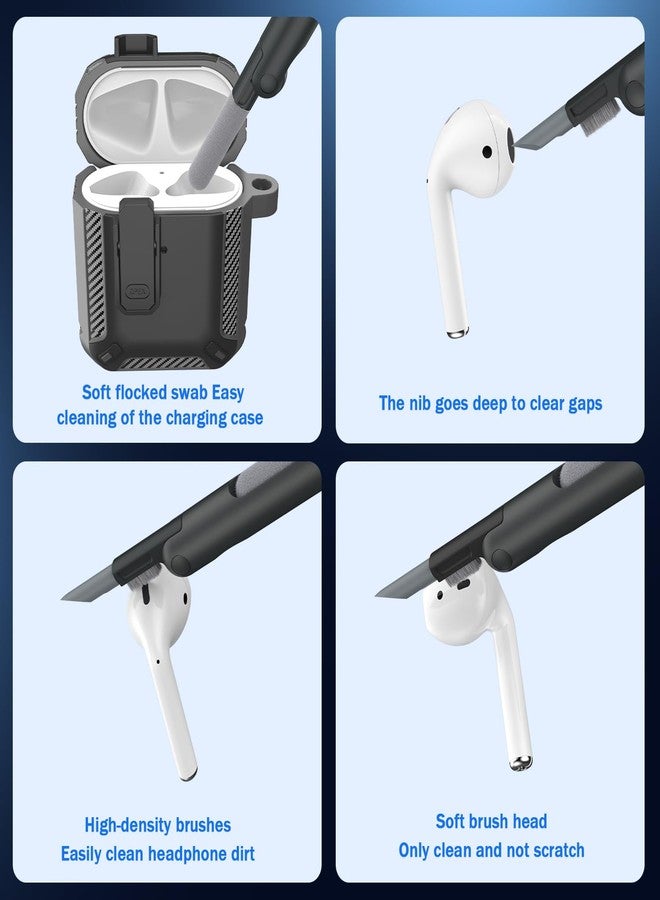 Soft flocked swab Easy cleaning of the charging case

The nib goes deep to clear gaps

High-density brushes
Easily clean headphone dirt

Soft brush head
Only clean and not scratch