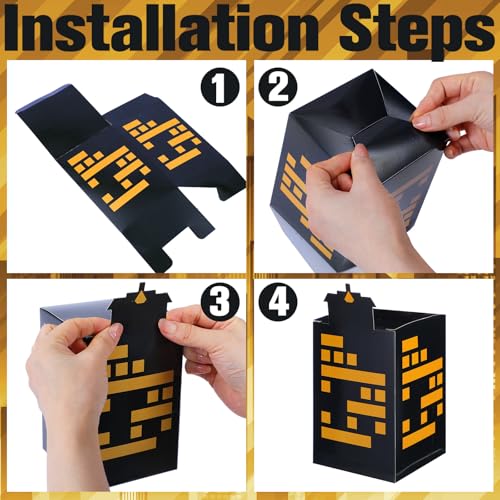 Installation Steps

1

2

3

4