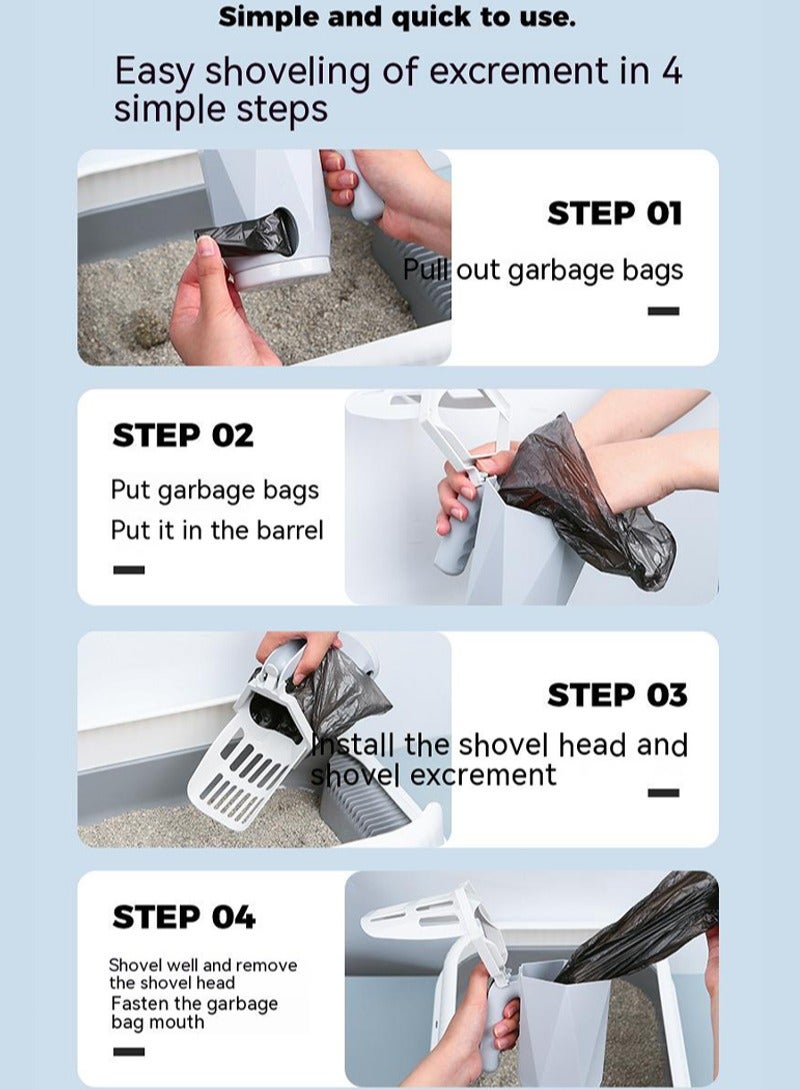 Simple and quick to use.

Easy shoveling of excrement in 4 simple steps

STEP 01

Pull out garbage bags

STEP 02

Put garbage bags
Put it in the barrel

STEP 03

Install the shovel head and shovel excrement

STEP 04

Shovel well and remove the shovel head
Fasten the garbage bag mouth