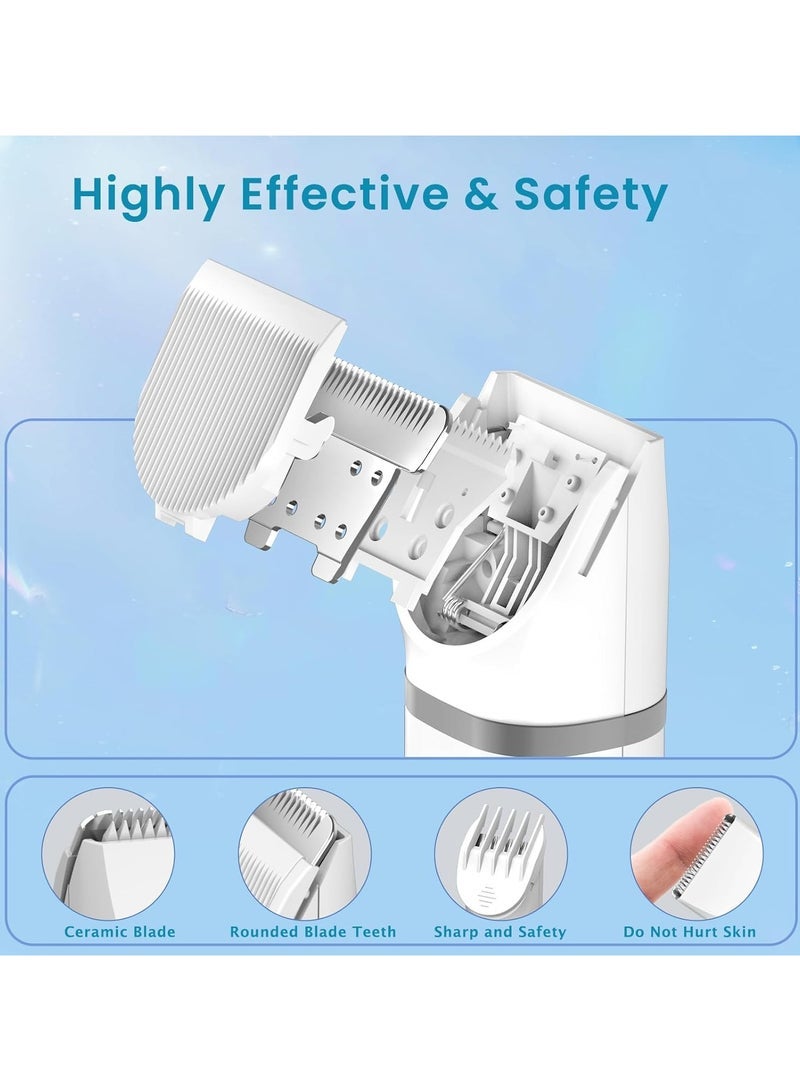 Highly Effective & Safety

Ceramic Blade

Rounded Blade Teeth

Sharp and Safety

Do Not Hurt Skin