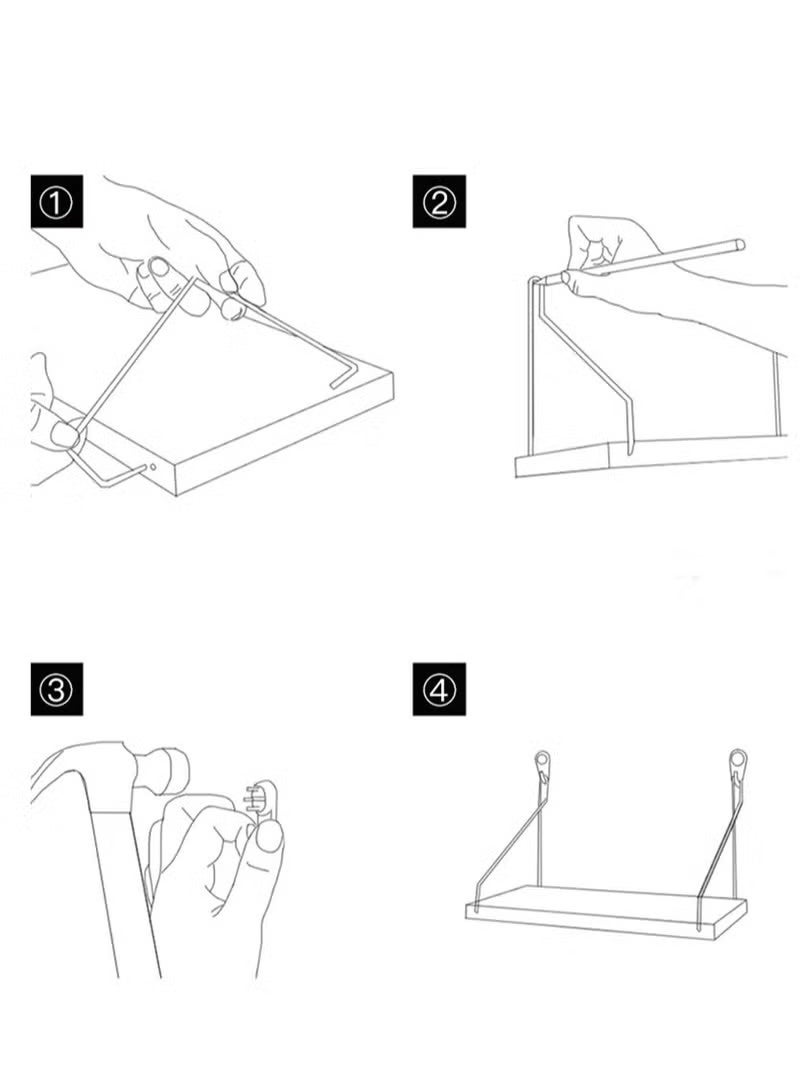 ①

②

③

④