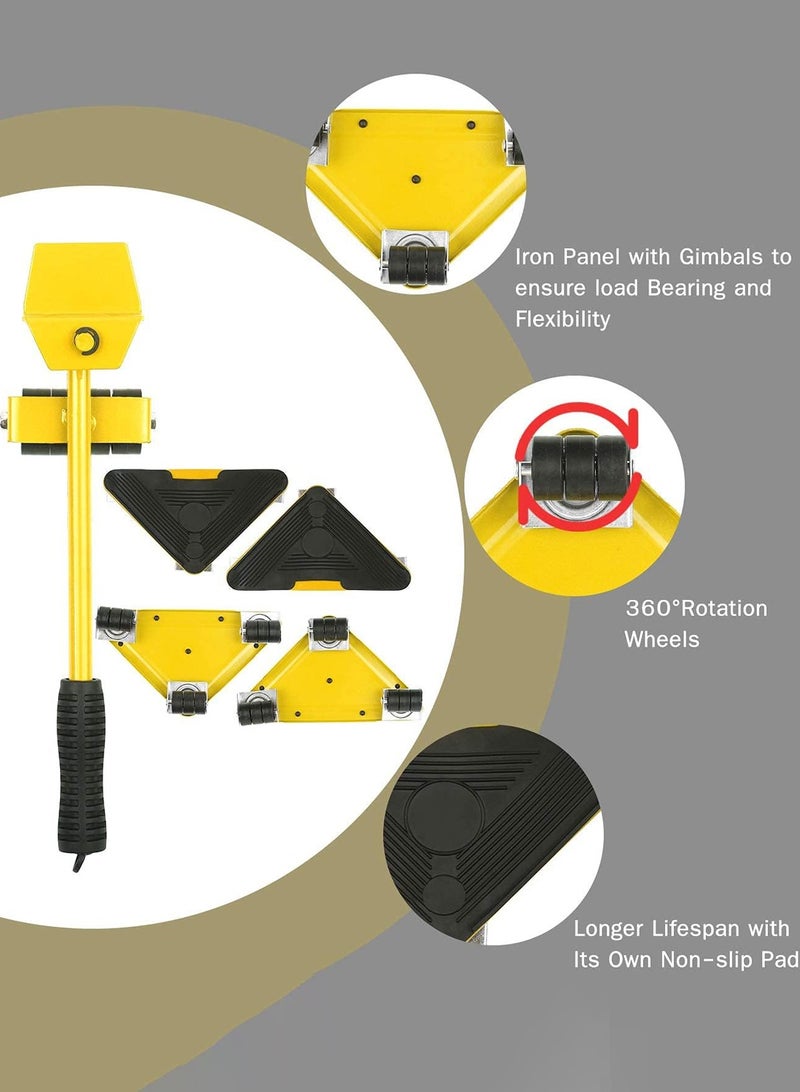 Iron Panel with Gimbals to ensure load Bearing and Flexibility

360°Rotation Wheels

Longer Lifespan with Its Own Non-slip Pad