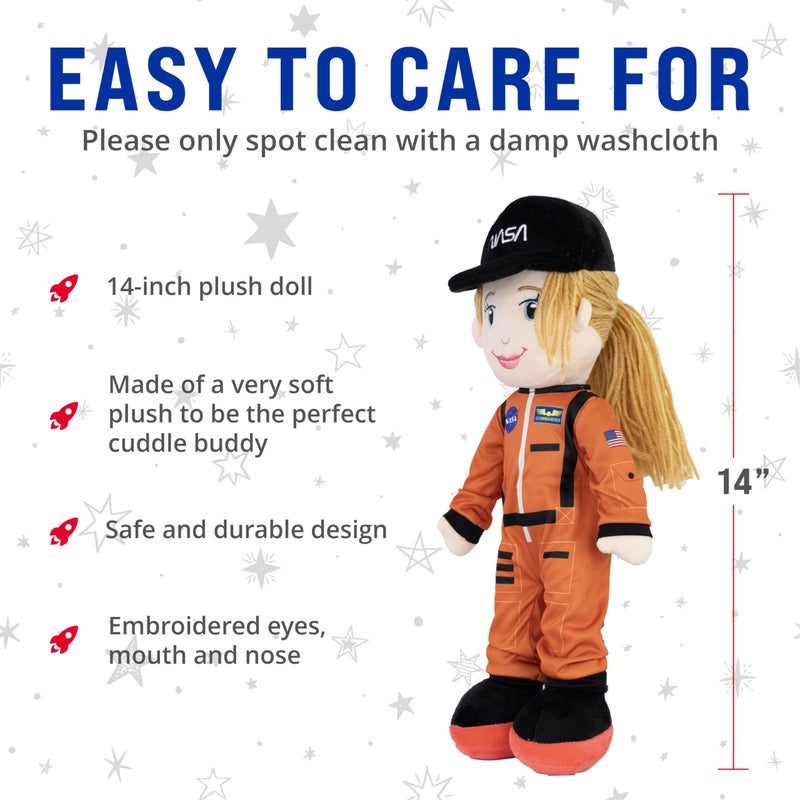 EASY TO CARE FOR

Please only spot clean with a damp washcloth

14-inch plush doll

Made of a very soft plush to be the perfect cuddle buddy

Safe and durable design

Embroidered eyes, mouth and nose

NASA

NASA

COMMANDER

14”