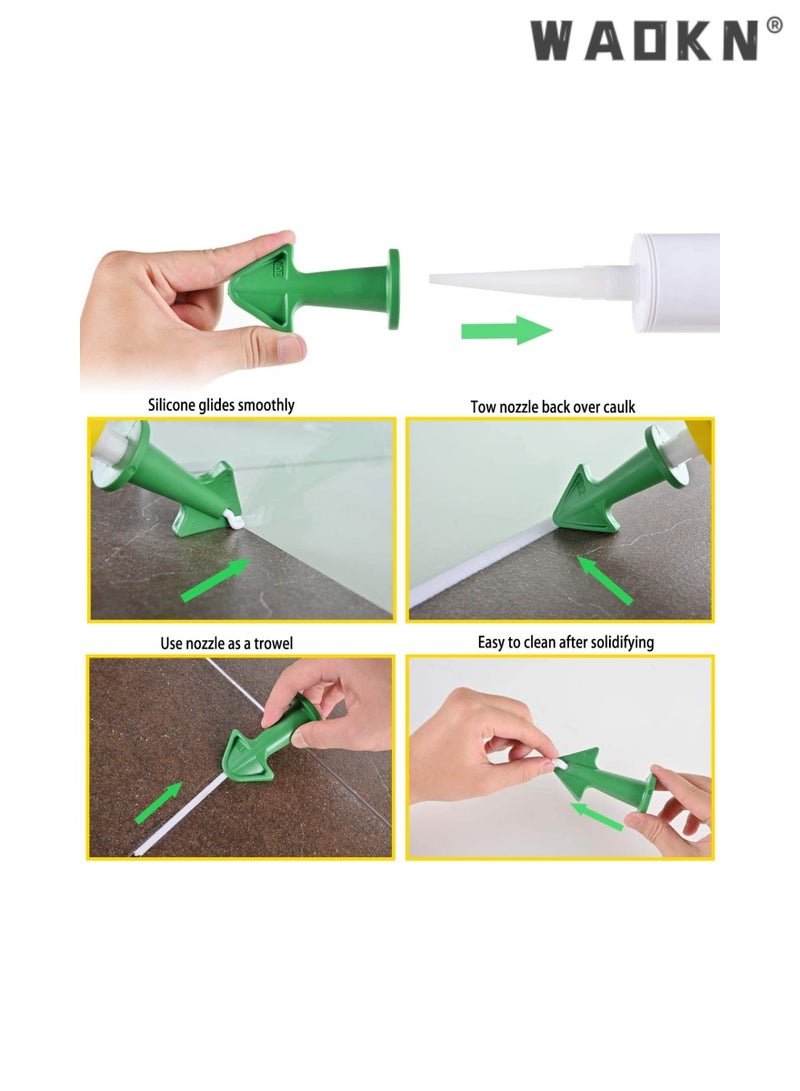 WAOKN®

Silicone glides smoothly

Tow nozzle back over caulk

Use nozzle as a trowel

Easy to clean after solidifying