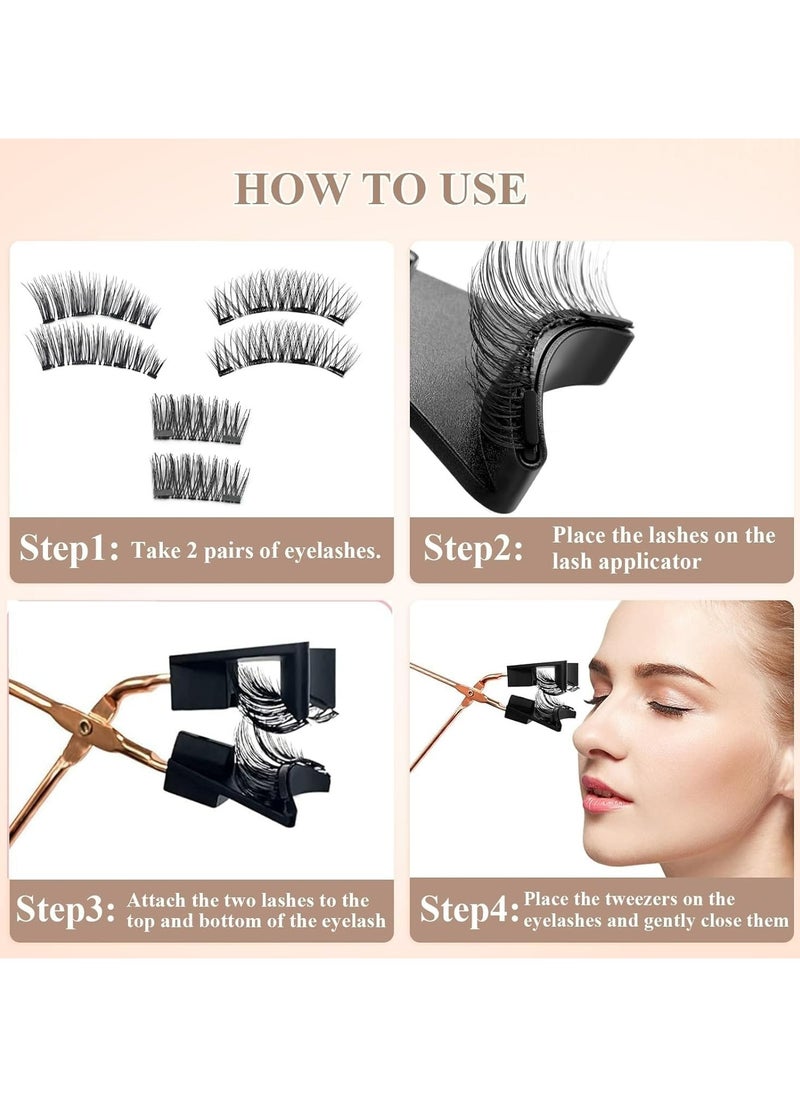 HOW TO USE

Step1: Take 2 pairs of eyelashes.

Step2: Place the lashes on the lash applicator

Step3: Attach the two lashes to the top and bottom of the eyelash

Step4: Place the tweezers on the eyelashes and gently close them