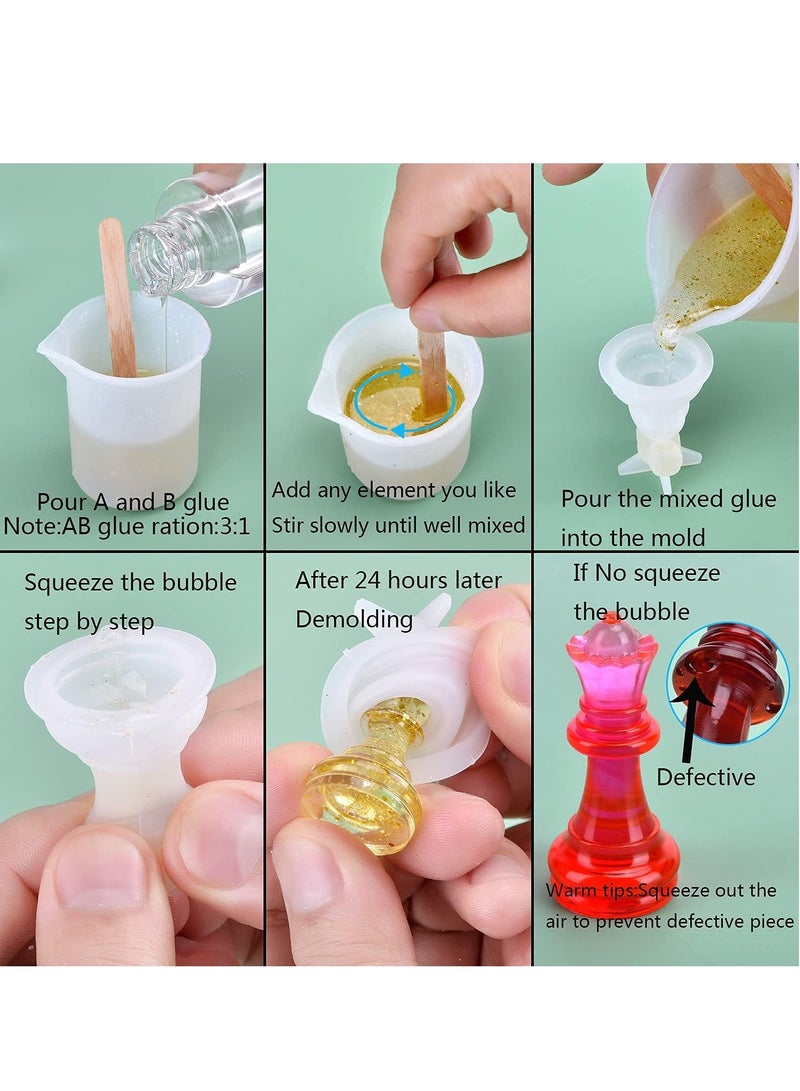 Pour A and B glue
Note:AB glue ration:3:1

Add any element you like
Stir slowly until well mixed

Pour the mixed glue
into the mold

Squeeze the bubble
step by step

After 24 hours later
Demolding

If No squeeze
the bubble

Defective

Warm tips:Squeeze out the air to prevent defective piece