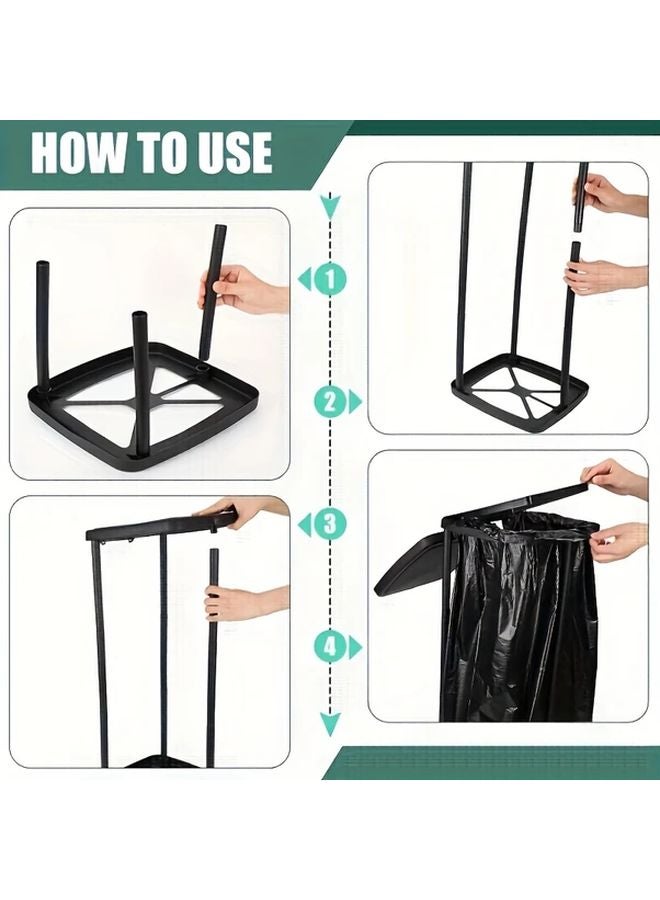 HOW TO USE

1

2

3

4