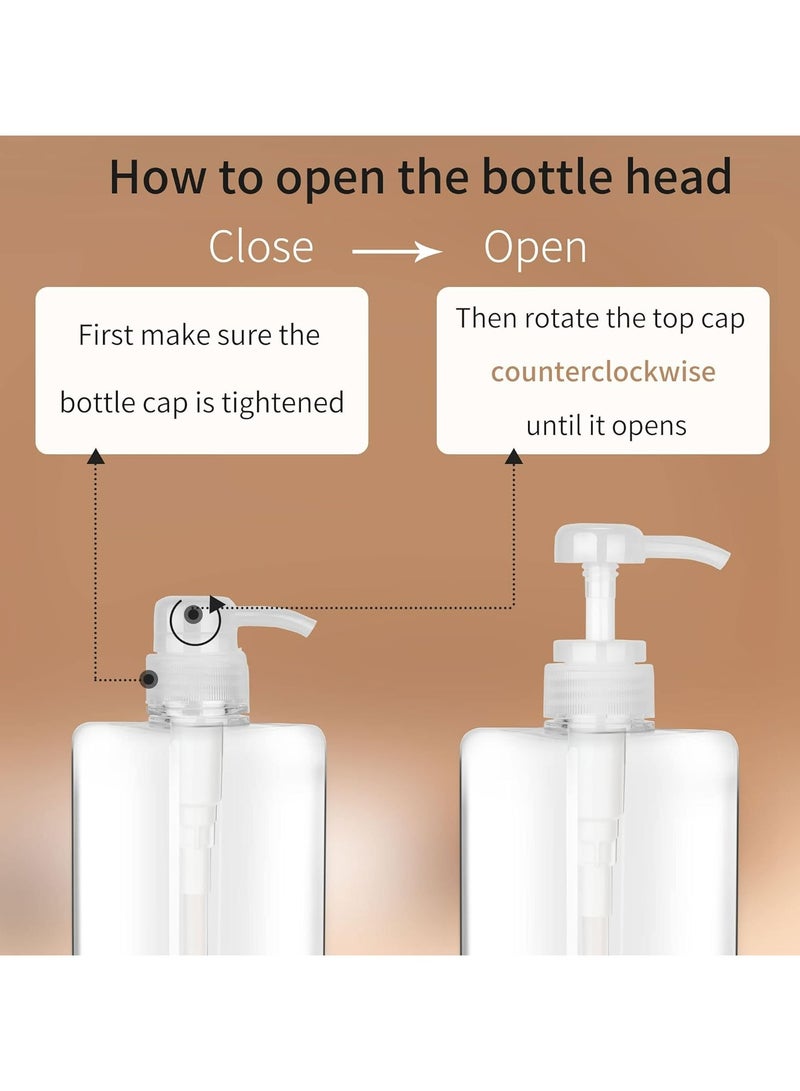 How to open the bottle head

Close → Open

First make sure the bottle cap is tightened

Then rotate the top cap counterclockwise until it opens