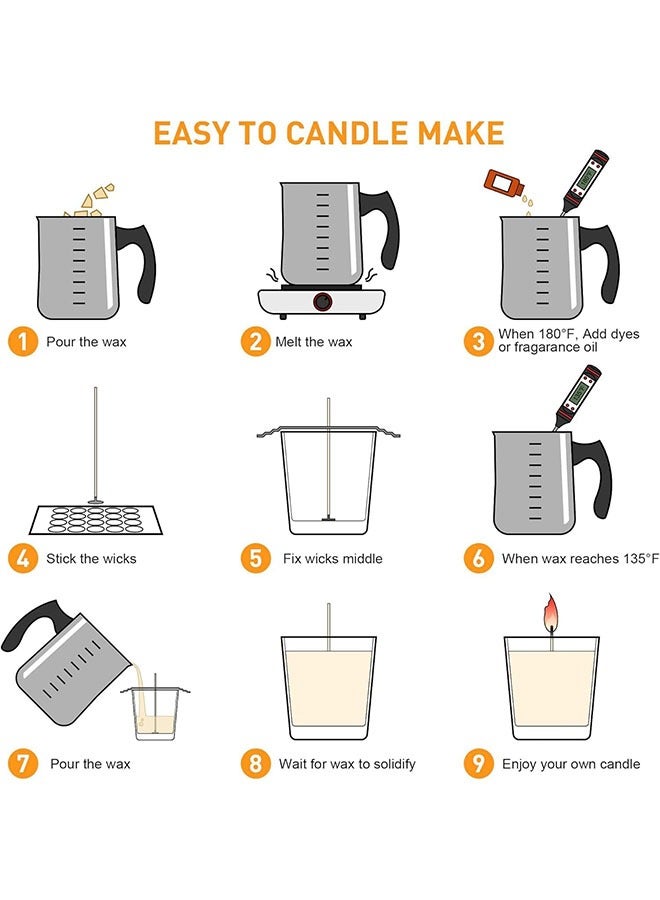 EASY TO CANDLE MAKE

1 Pour the wax

2 Melt the wax

3 When 180°F, Add dyes or fragarance oil

4 Stick the wicks

5 Fix wicks middle

6 When wax reaches 135°F

7 Pour the wax

8 Wait for wax to solidify

9 Enjoy your own candle