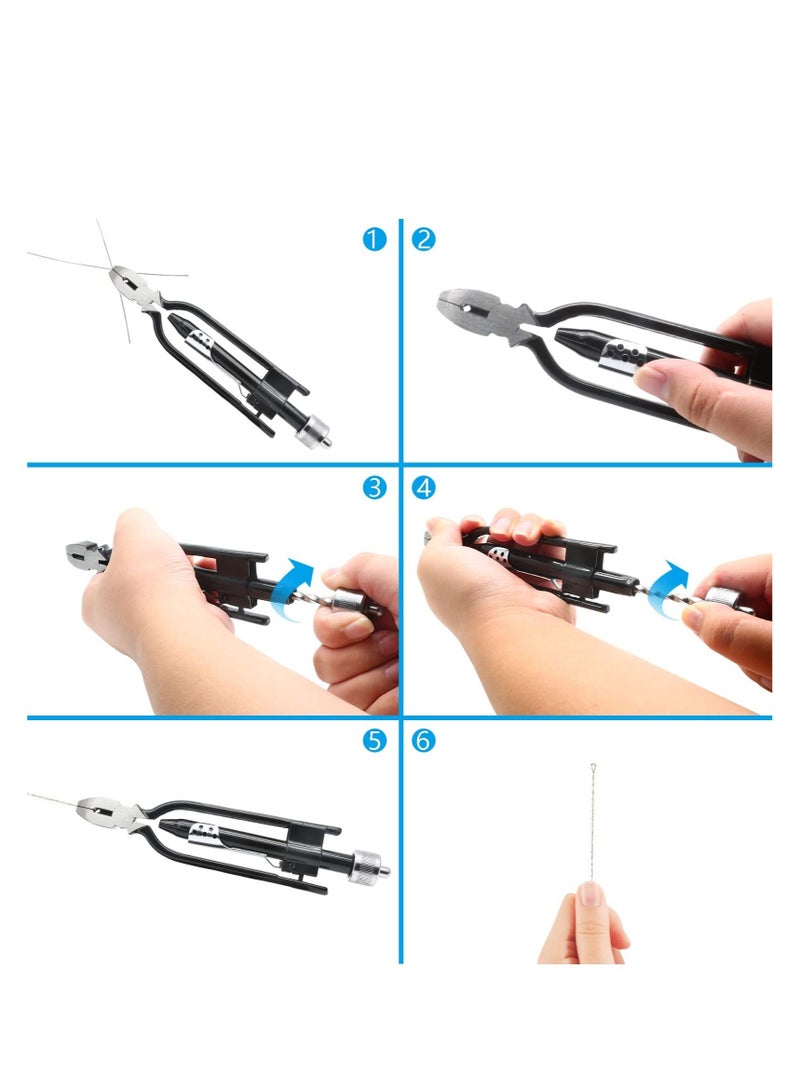 1
2
3
4
5
6