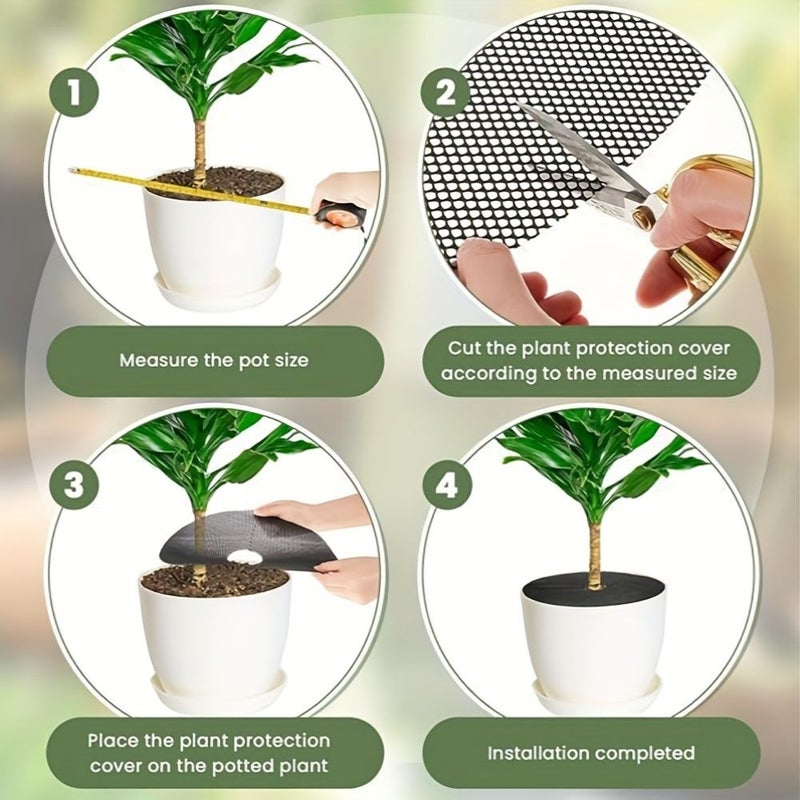 1

Measure the pot size

2

Cut the plant protection cover according to the measured size

3

Place the plant protection cover on the potted plant

4

Installation completed