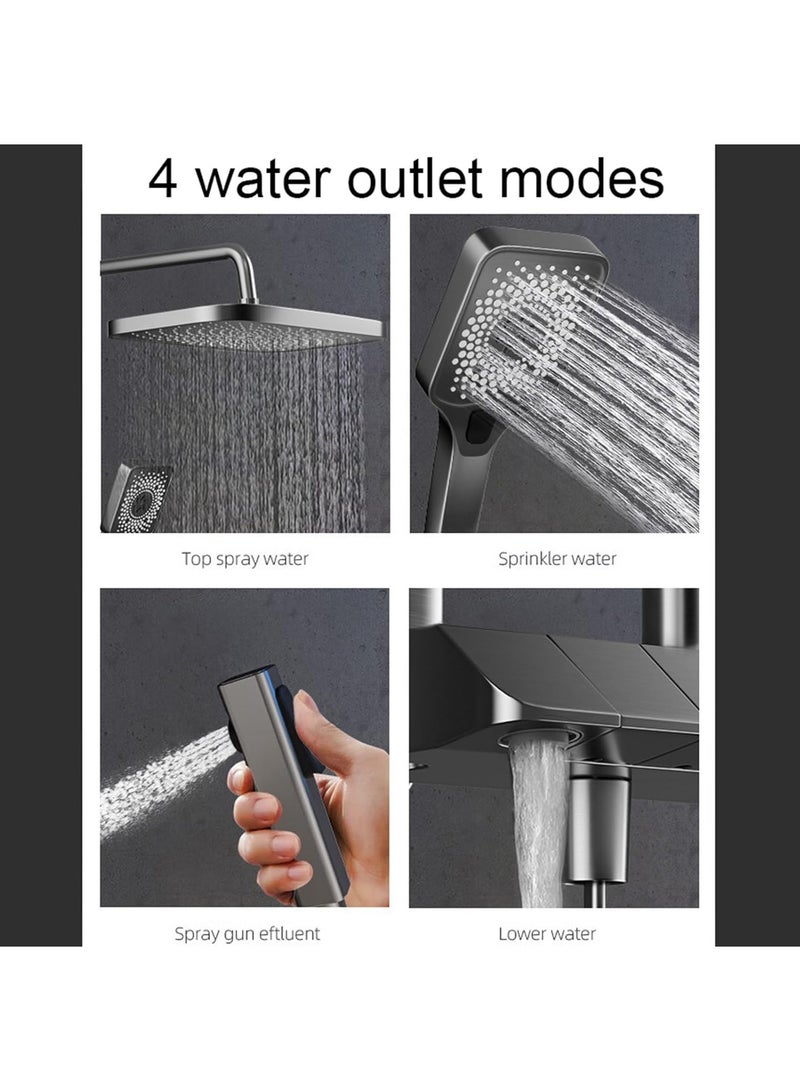 4 water outlet modes

Top spray water

Sprinkler water

Spray gun eftluent

Lower water