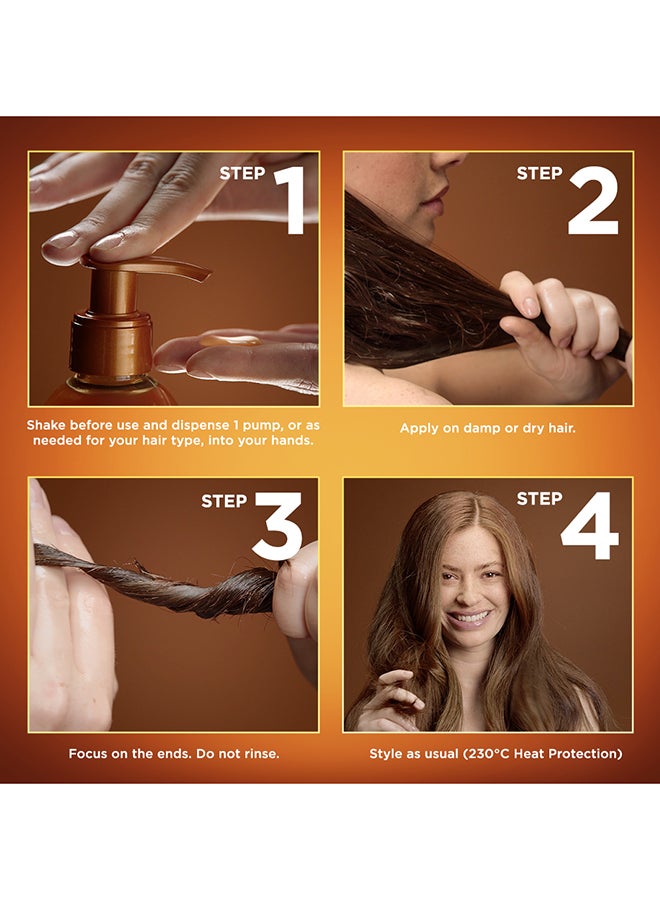 STEP 1

Shake before use and dispense 1 pump, or as needed for your hair type, into your hands.

STEP 2

Apply on damp or dry hair.

STEP 3

Focus on the ends. Do not rinse.

STEP 4

Style as usual (230°C Heat Protection)