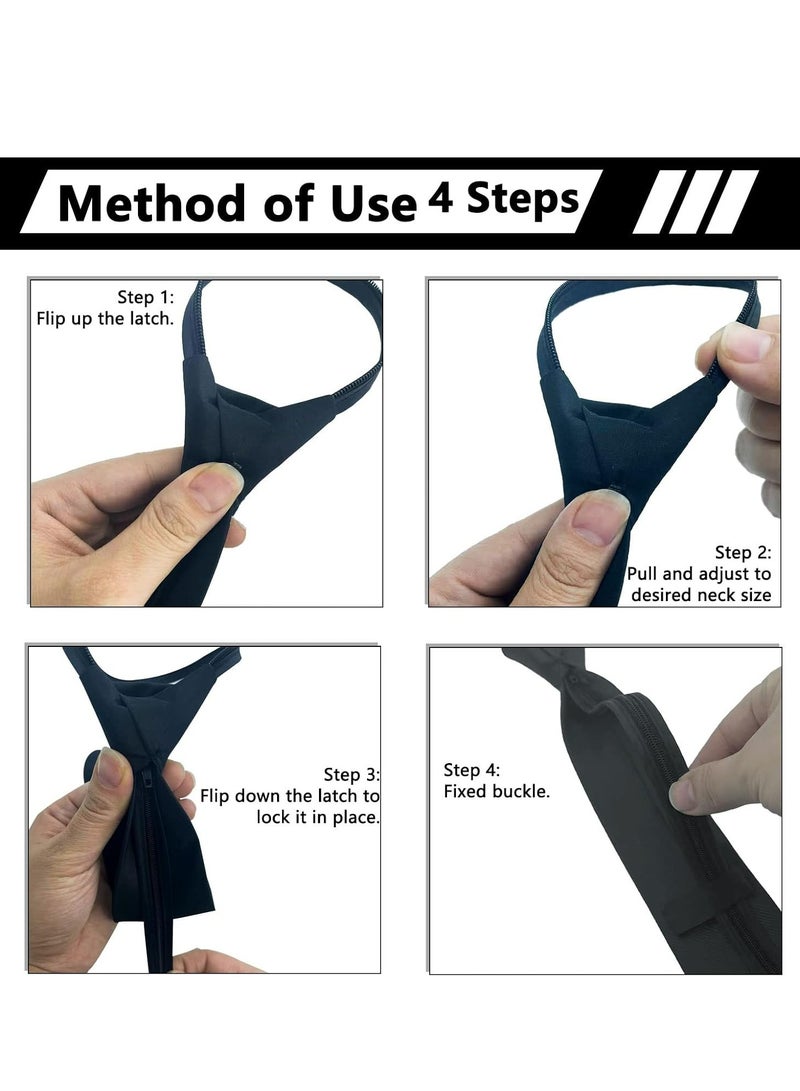 Method of Use 4 Steps

Step 1:
Flip up the latch.

Step 2:
Pull and adjust to desired neck size

Step 3:
Flip down the latch to lock it in place.

Step 4:
Fixed buckle.