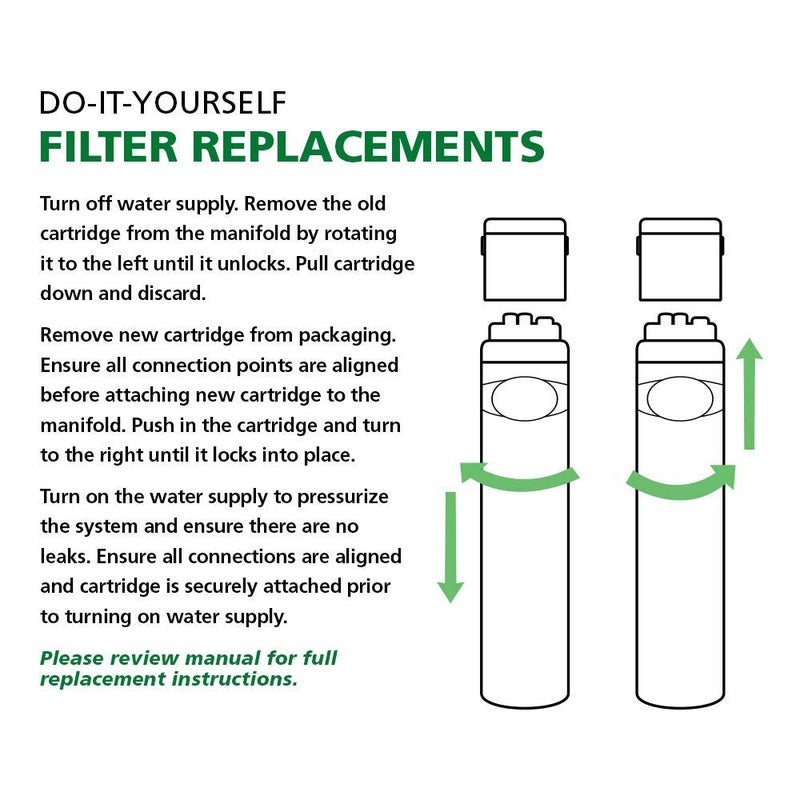 DO-IT-YOURSELF
FILTER REPLACEMENTS

Turn off water supply. Remove the old cartridge from the manifold by rotating it to the left until it unlocks. Pull cartridge down and discard.

Remove new cartridge from packaging. Ensure all connection points are aligned before attaching new cartridge to the manifold. Push in the cartridge and turn to the right until it locks into place.

Turn on the water supply to pressurize the system and ensure there are no leaks. Ensure all connections are aligned and cartridge is securely attached prior to turning on water supply.

Please review manual for full replacement instructions.