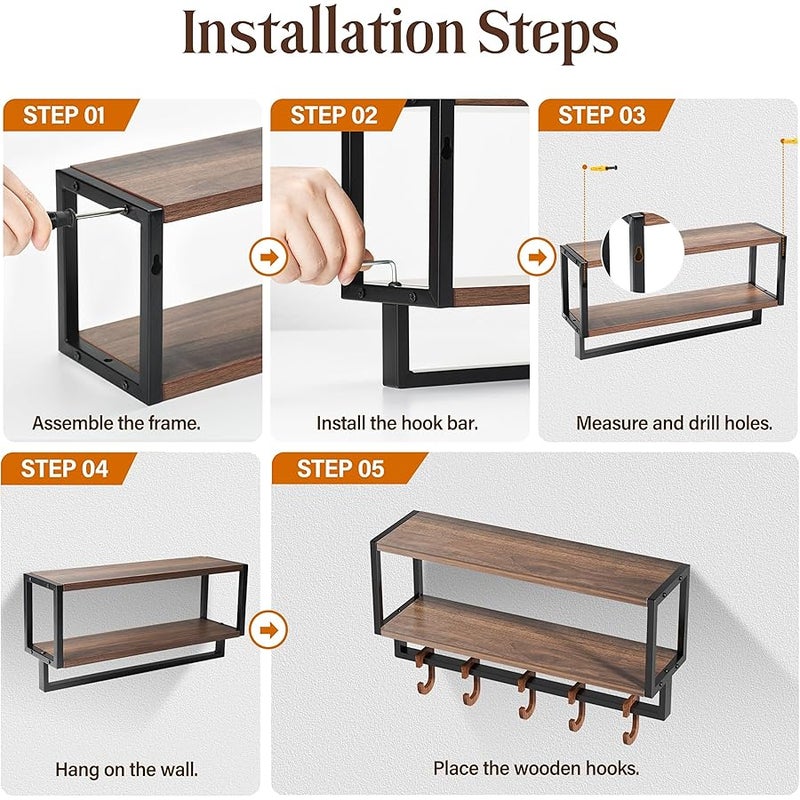 Installation Steps

STEP 01

Assemble the frame.

STEP 02

Install the hook bar.

STEP 03

Measure and drill holes.

STEP 04

Hang on the wall.

STEP 05

Place the wooden hooks.