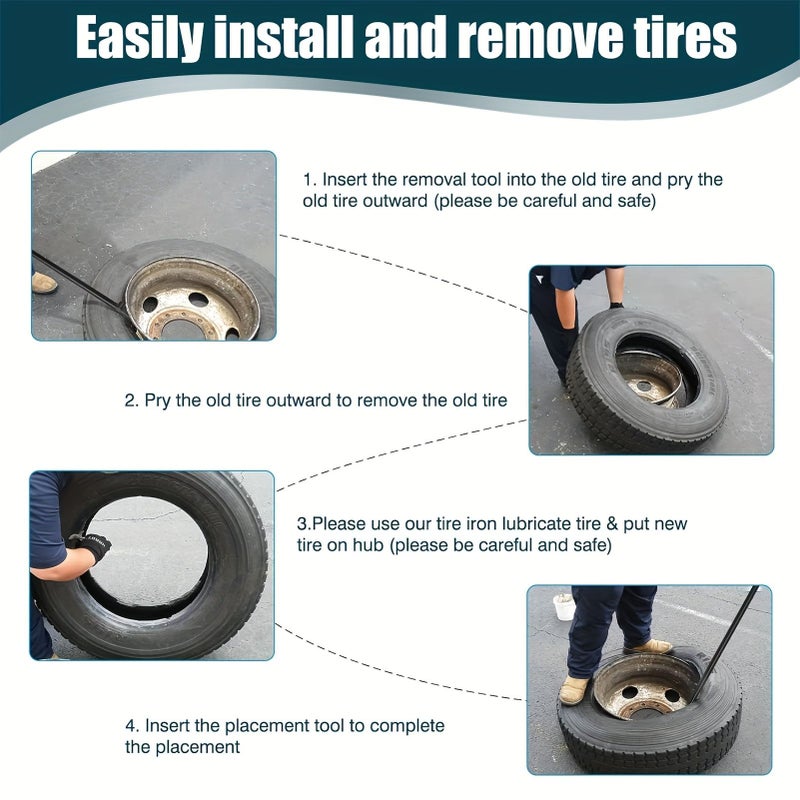 Easily install and remove tires

1. Insert the removal tool into the old tire and pry the old tire outward (please be careful and safe)

2. Pry the old tire outward to remove the old tire

3.Please use our tire iron lubricate tire & put new tire on hub (please be careful and safe)

4. Insert the placement tool to complete the placement