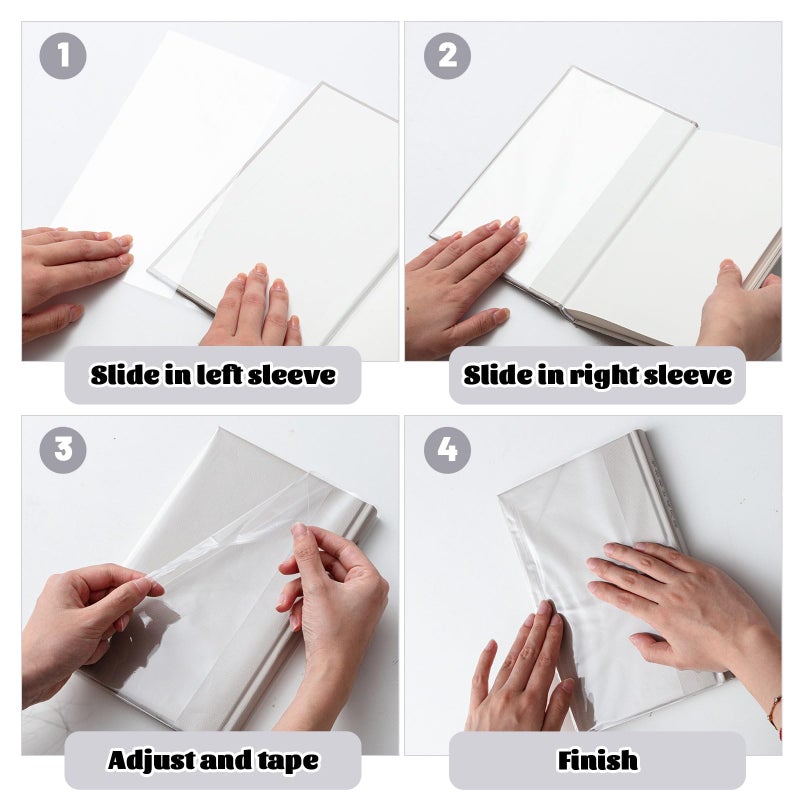 1

Slide in left sleeve

2

Slide in right sleeve

3

Adjust and tape

4

Finish