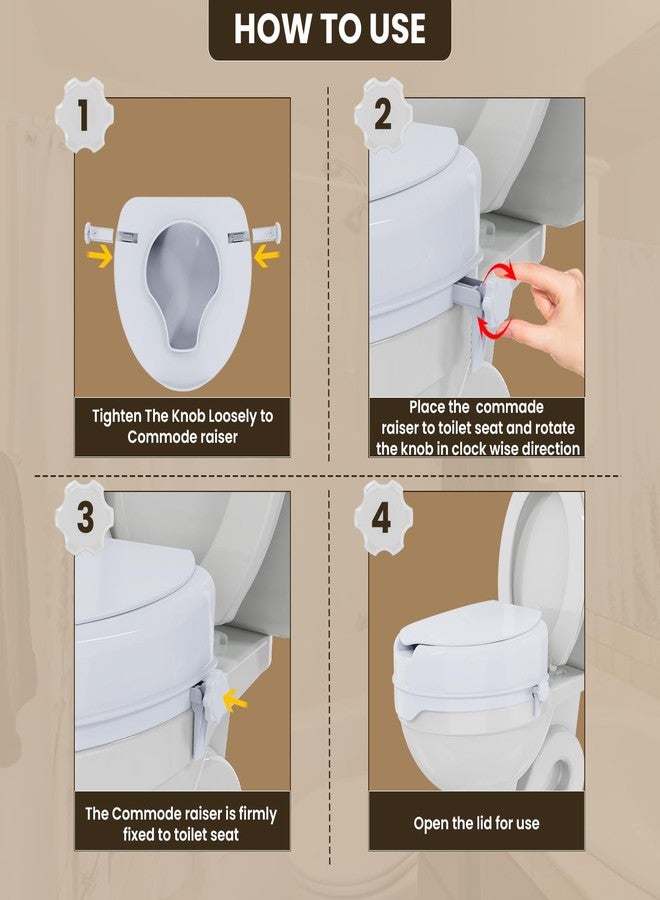 HOW TO USE

1

Tighten The Knob Loosely to Commode raiser

2

Place the commade raiser to toilet seat and rotate the knob in clock wise direction

3

The Commode raiser is firmly fixed to toilet seat

4

Open the lid for use