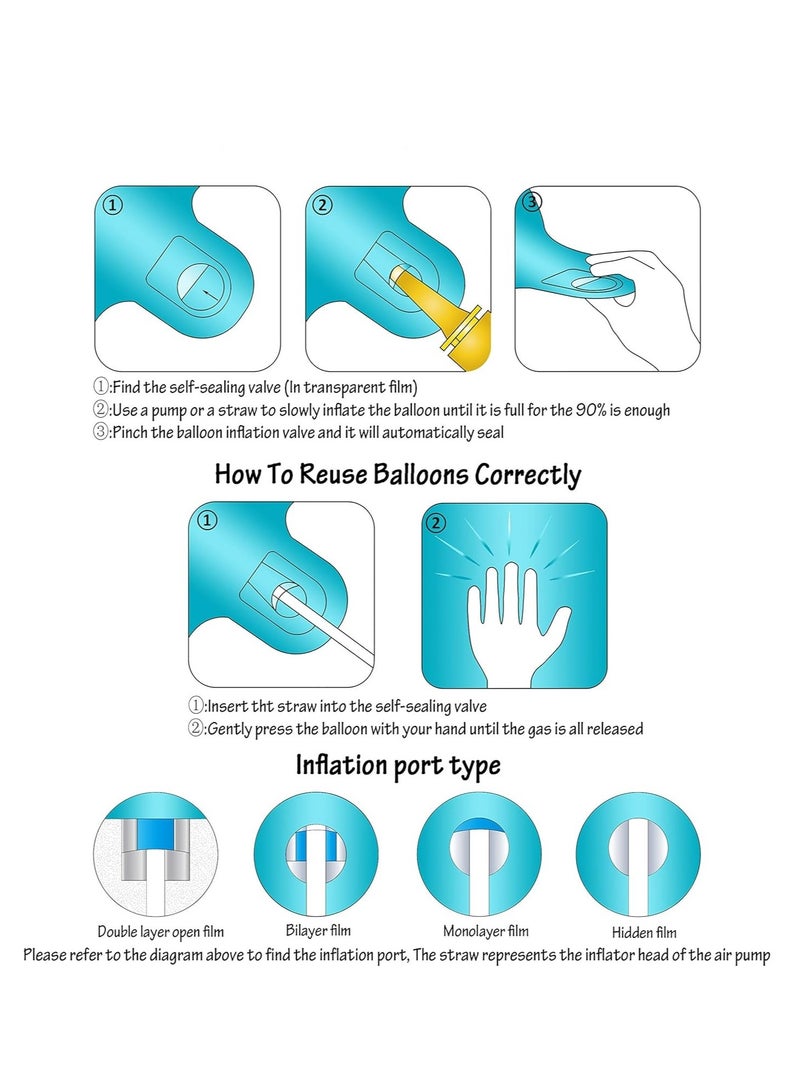 ①

②

③

①:Find the self-sealing valve (In transparent film)
②:Use a pump or a straw to slowly inflate the balloon until it is full for the 90% is enough
③:Pinch the balloon inflation valve and it will automatically seal

How To Reuse Balloons Correctly

①

②

①:Insert tht straw into the self-sealing valve
②:Gently press the balloon with your hand until the gas is all released

Inflation port type

Double layer open film

Bilayer film

Monolayer film

Hidden film

Please refer to the diagram above to find the inflation port, The straw represents the inflator head of the air pump