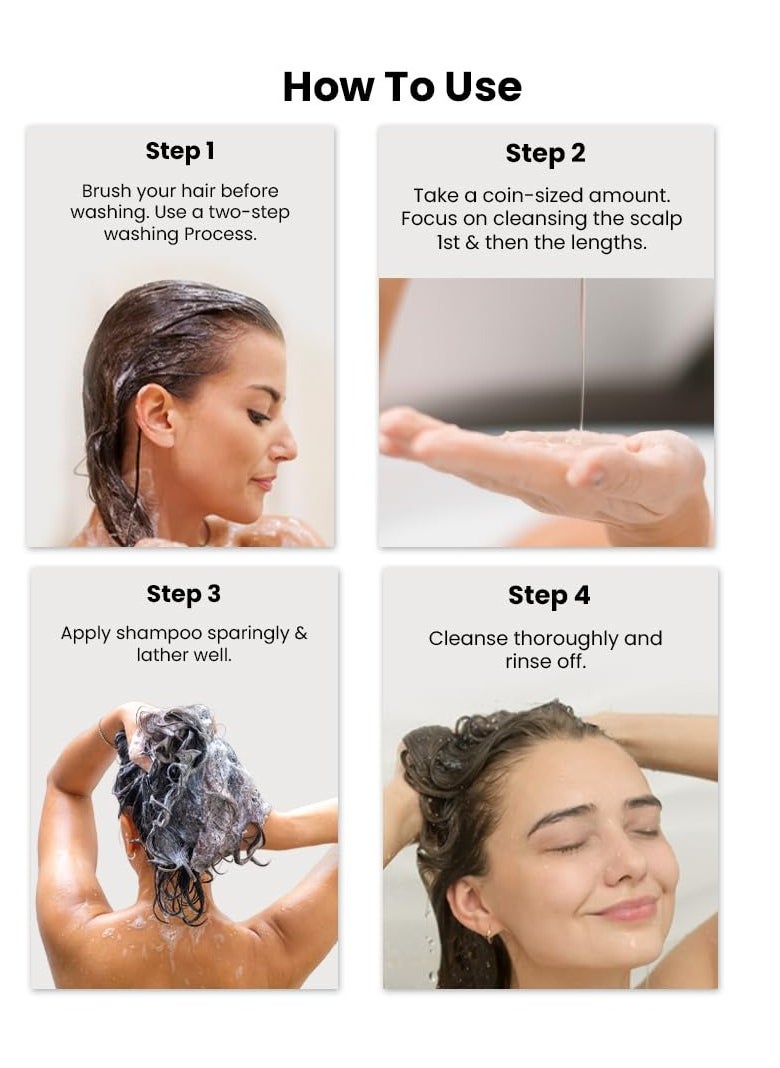 How To Use

Step 1

Brush your hair before washing. Use a two-step washing Process.

Step 2

Take a coin-sized amount. Focus on cleansing the scalp 1st & then the lengths.

Step 3

Apply shampoo sparingly & lather well.

Step 4

Cleanse thoroughly and rinse off.