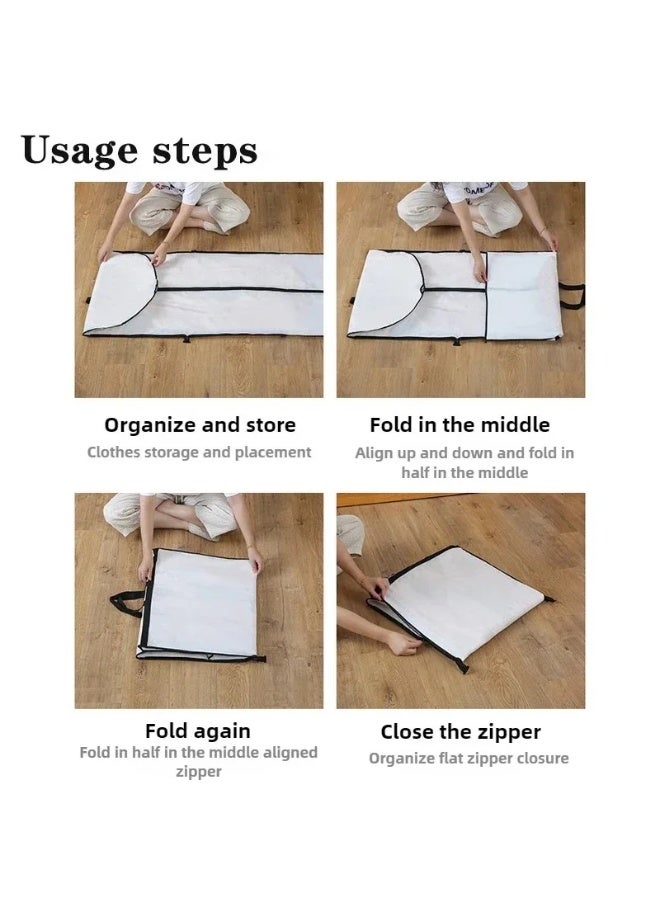 Usage steps

Organize and store
Clothes storage and placement

Fold in the middle
Align up and down and fold in half in the middle

Fold again
Fold in half in the middle aligned zipper

Close the zipper
Organize flat zipper closure