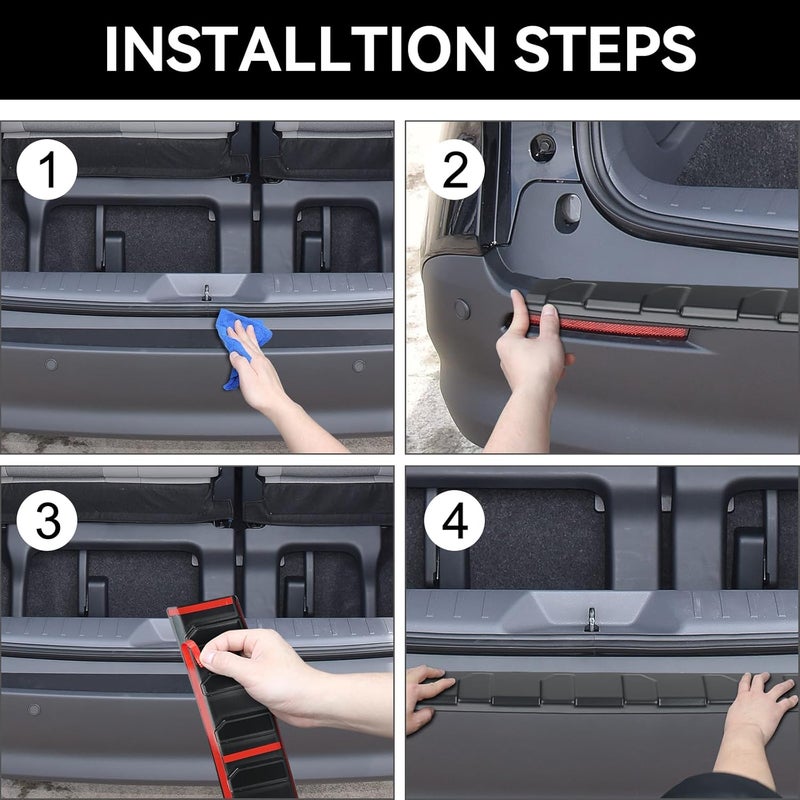 INSTALLTION STEPS

1

2

3

4