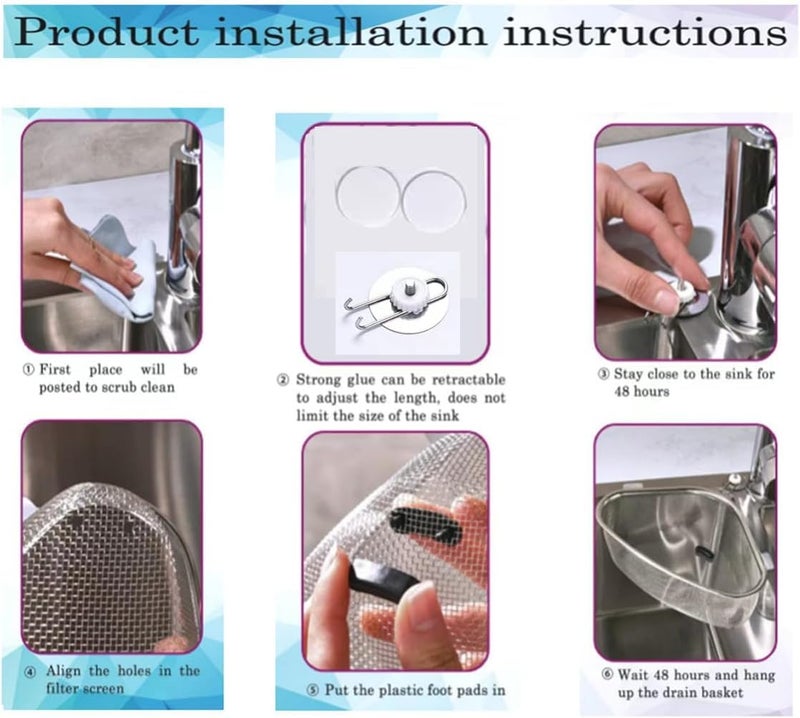 Product installation instructions

① First place will be posted to scrub clean

② Strong glue can be retractable to adjust the length, does not limit the size of the sink

③ Stay close to the sink for 48 hours

④ Align the holes in the filter screen

⑤ Put the plastic foot pads in

⑥ Wait 48 hours and hang up the drain basket