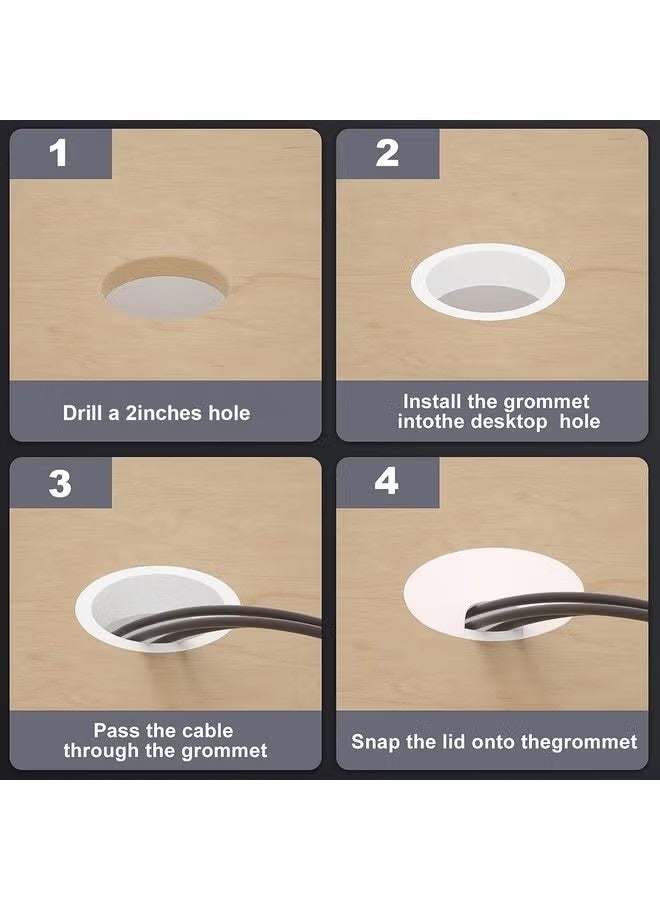 1

Drill a 2inches hole

2

Install the grommet intothe desktop hole

3

Pass the cable through the grommet

4

Snap the lid onto thegrommet