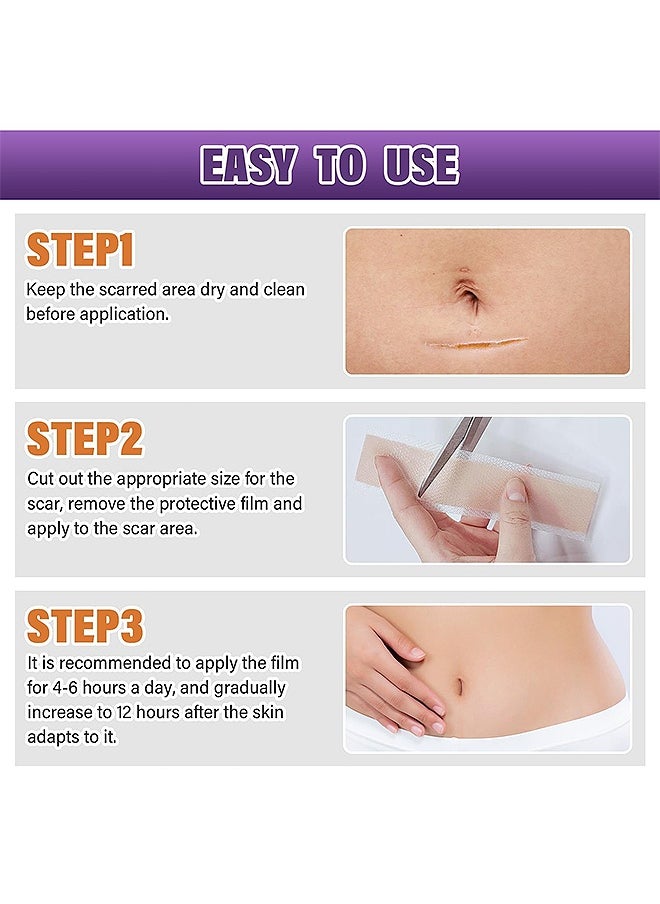 EASY TO USE

STEP1
Keep the scarred area dry and clean before application.

STEP2
Cut out the appropriate size for the scar, remove the protective film and apply to the scar area.

STEP3
It is recommended to apply the film for 4-6 hours a day, and gradually increase to 12 hours after the skin adapts to it.