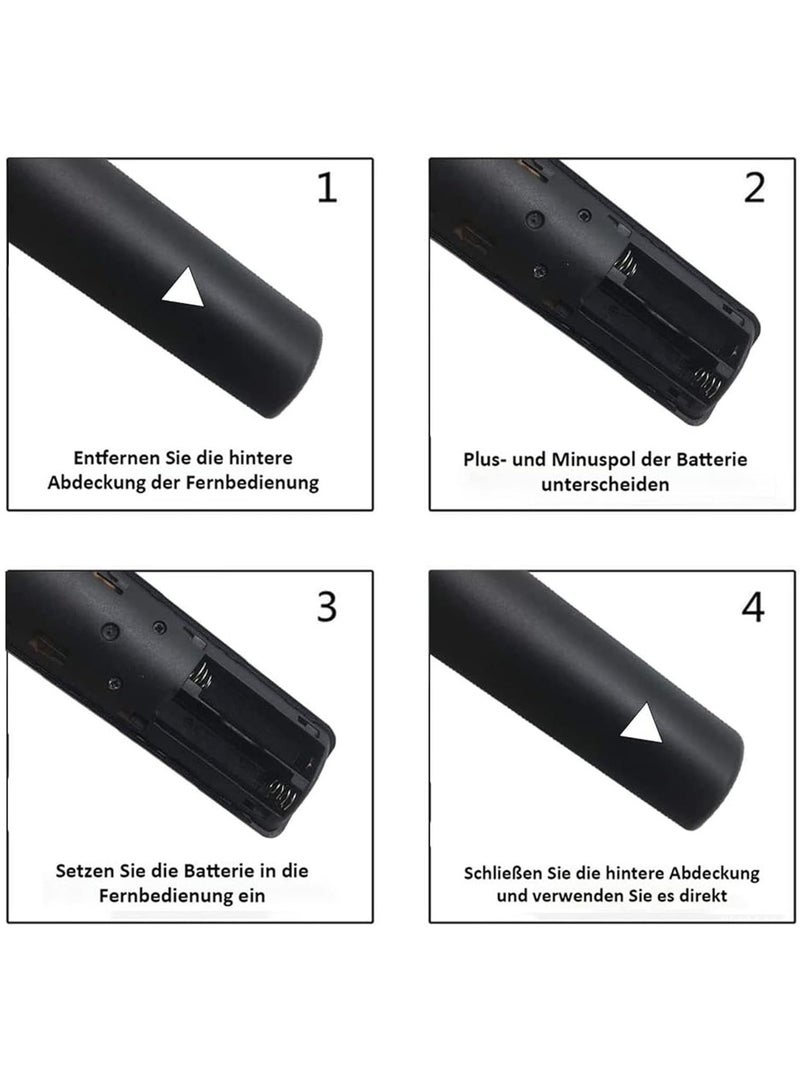 1

Entfernen Sie die hintere Abdeckung der Fernbedienung

2

Plus- und Minuspol der Batterie unterscheiden

3

Setzen Sie die Batterie in die Fernbedienung ein

4

Schließen Sie die hintere Abdeckung und verwenden Sie es direkt