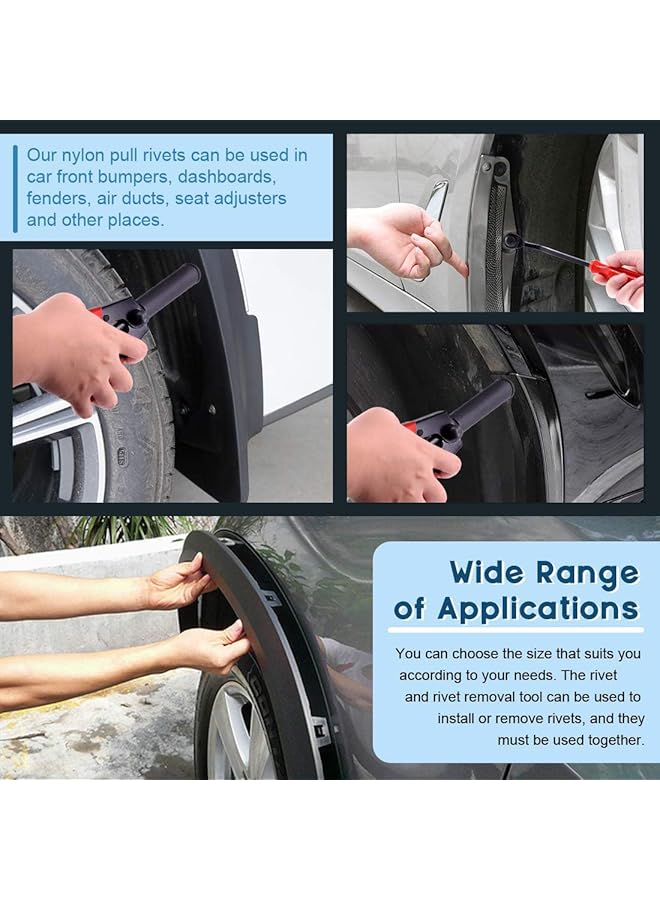 Our nylon pull rivets can be used in car front bumpers, dashboards, fenders, air ducts, seat adjusters and other places.

Wide Range of Applications

You can choose the size that suits you according to your needs. The rivet and rivet removal tool can be used to install or remove rivets, and they must be used together.