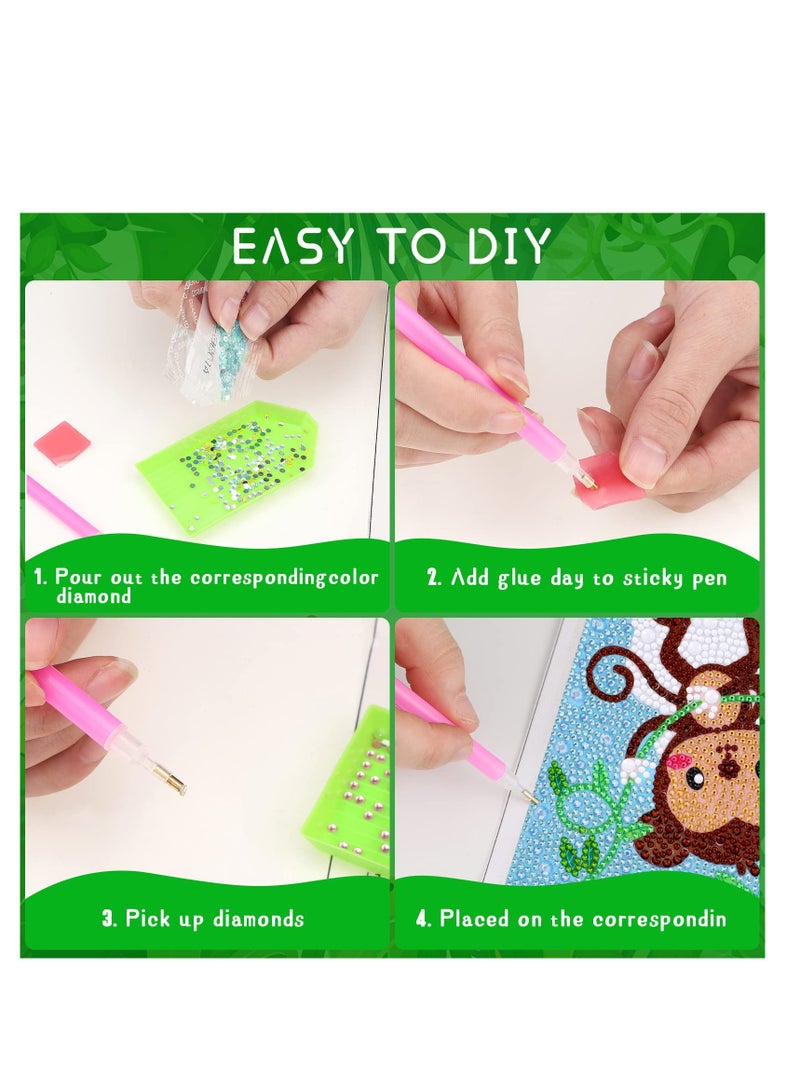 EASY TO DIY

1. Pour out the correspondingcolor diamond

2. Add glue day to sticky pen

3. Pick up diamonds

4. Placed on the correspondin