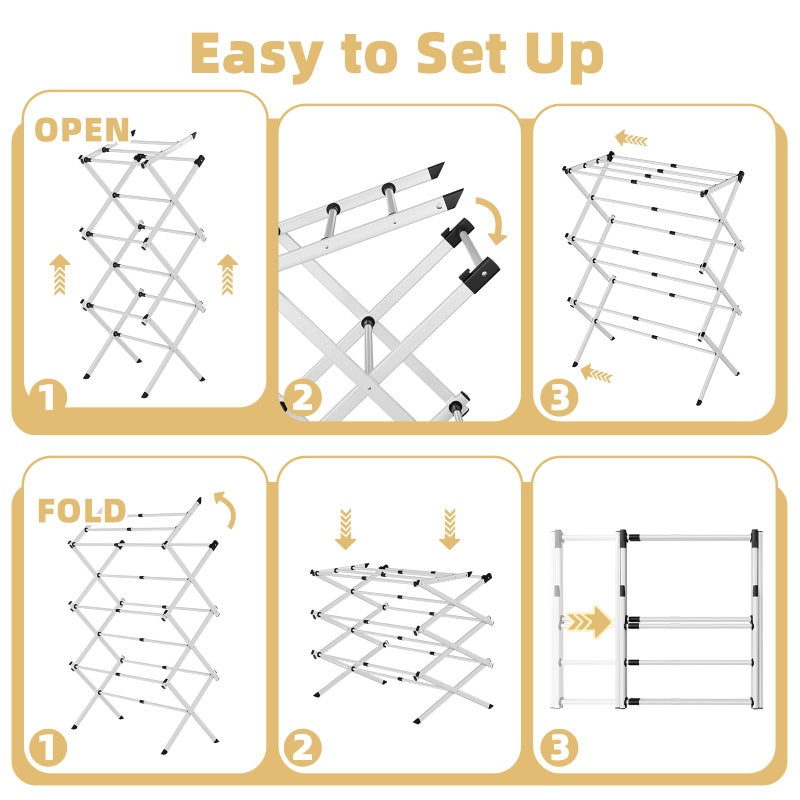 Easy to Set Up

OPEN

1

2

3

FOLD

1

2

3