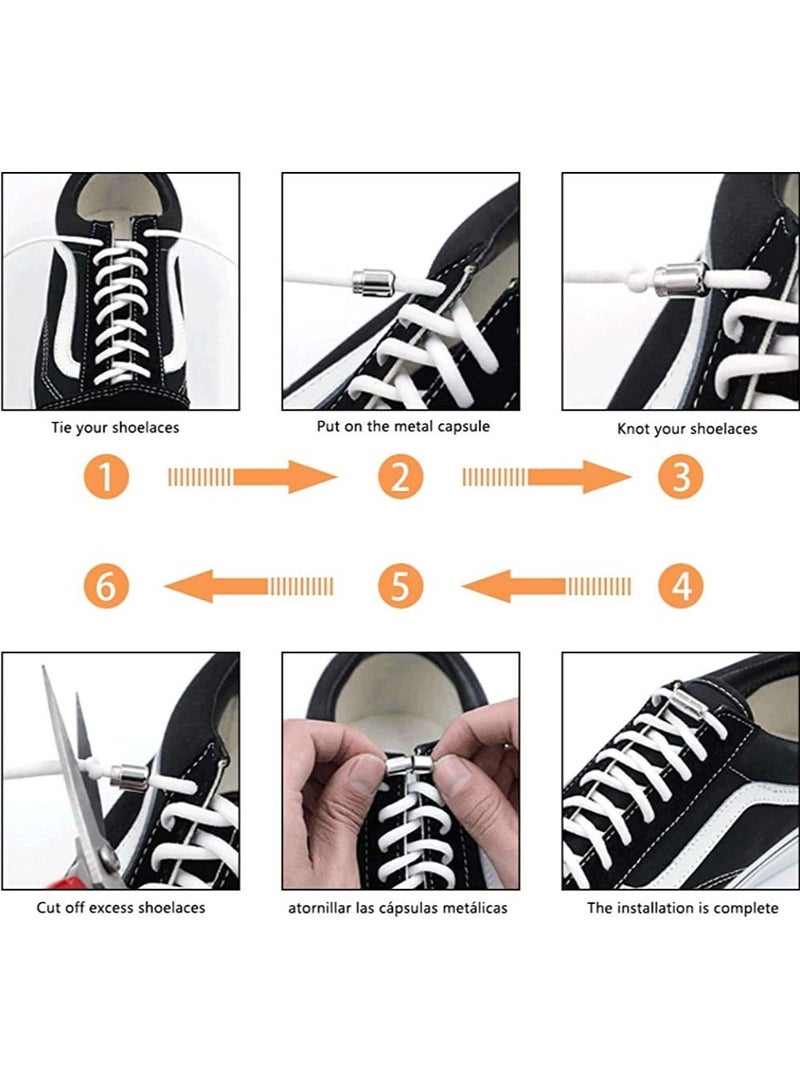 Tie your shoelaces

Put on the metal capsule

Knot your shoelaces

1

2

3

6

5

4

Cut off excess shoelaces

atornillar las cápsulas metálicas

The installation is complete