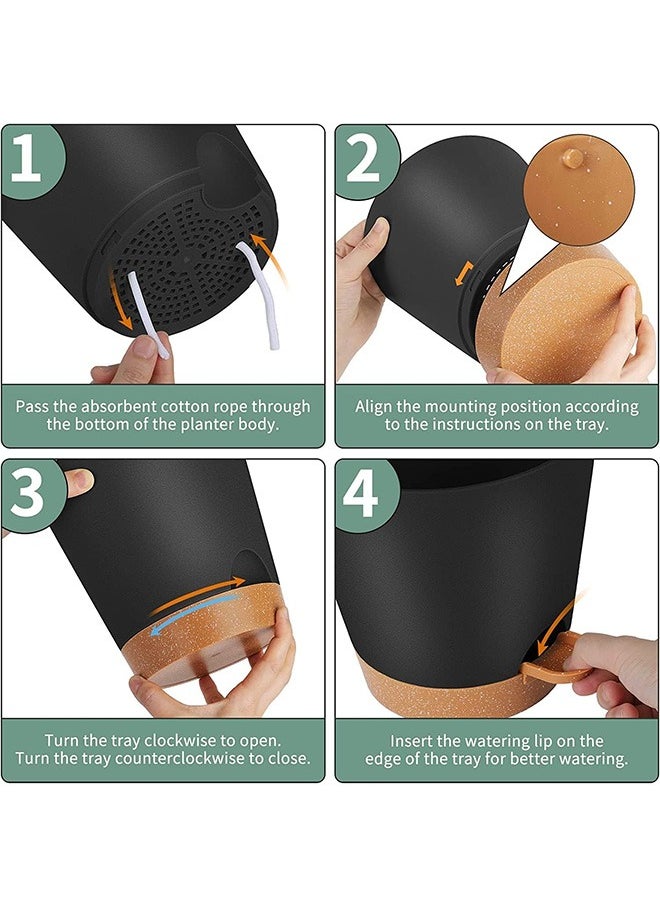 1

Pass the absorbent cotton rope through the bottom of the planter body.

2

Align the mounting position according to the instructions on the tray.

3

Turn the tray clockwise to open. Turn the tray counterclockwise to close.

4

Insert the watering lip on the edge of the tray for better watering.