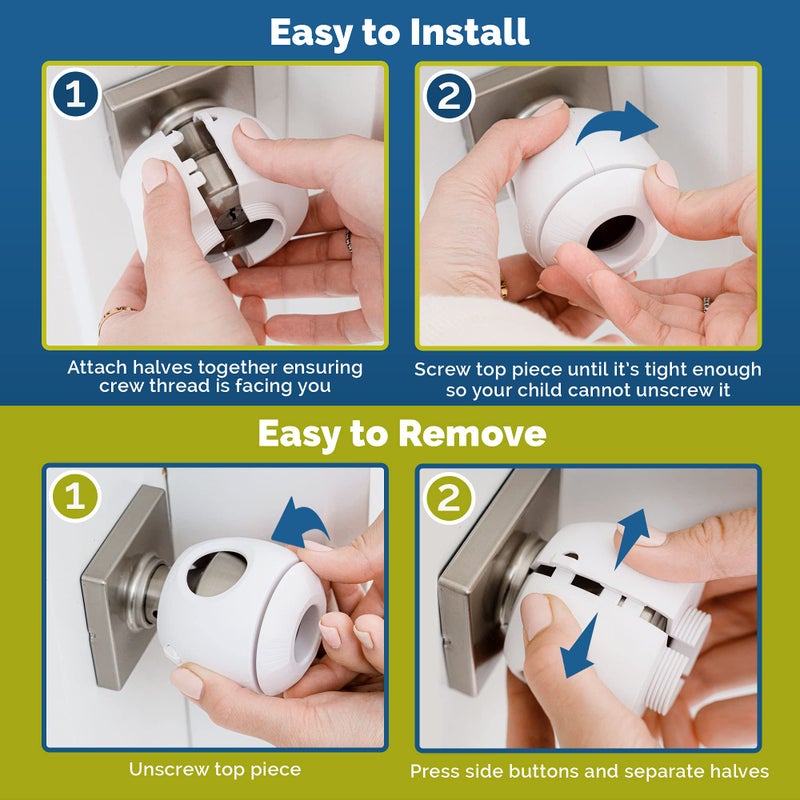 Easy to Install

1

Attach halves together ensuring crew thread is facing you

2

Screw top piece until it's tight enough so your child cannot unscrew it

Easy to Remove

1

Unscrew top piece

2

Press side buttons and separate halves