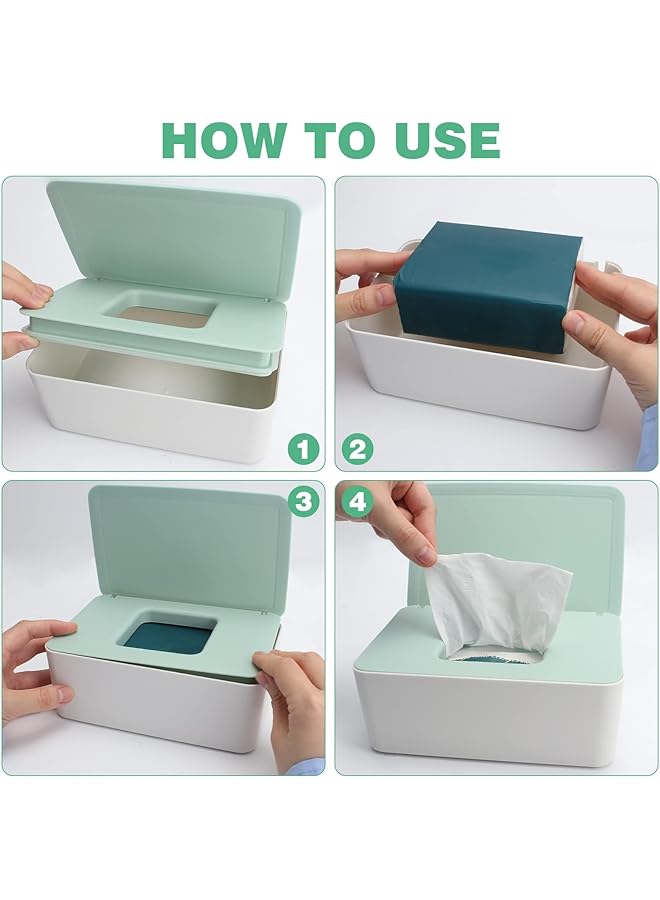 HOW TO USE

1

2

3

4