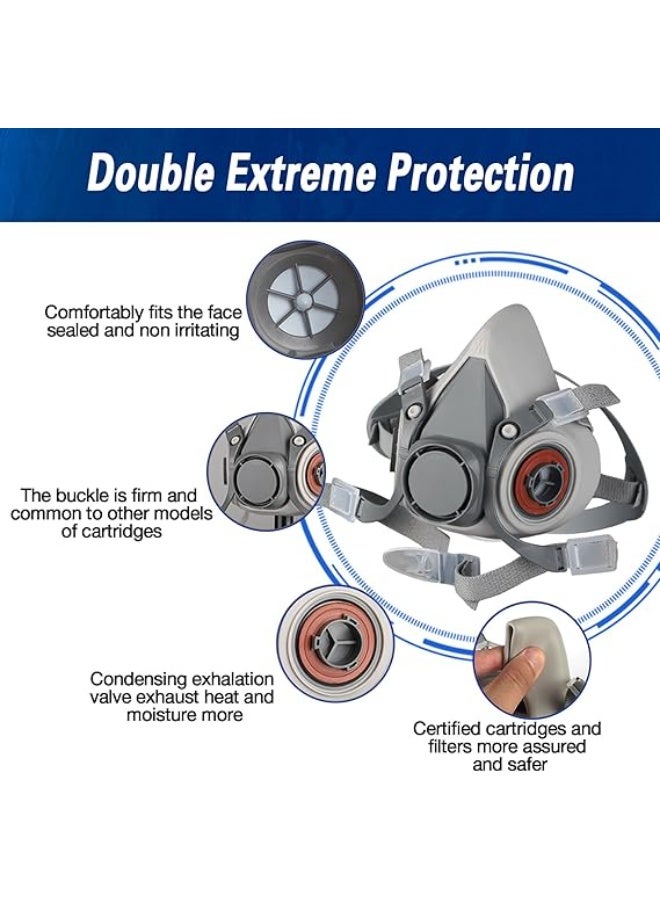 Double Extreme Protection

Comfortably fits the face sealed and non irritating

The buckle is firm and common to other models of cartridges

Condensing exhalation valve exhaust heat and moisture more

Certified cartridges and filters more assured and safer