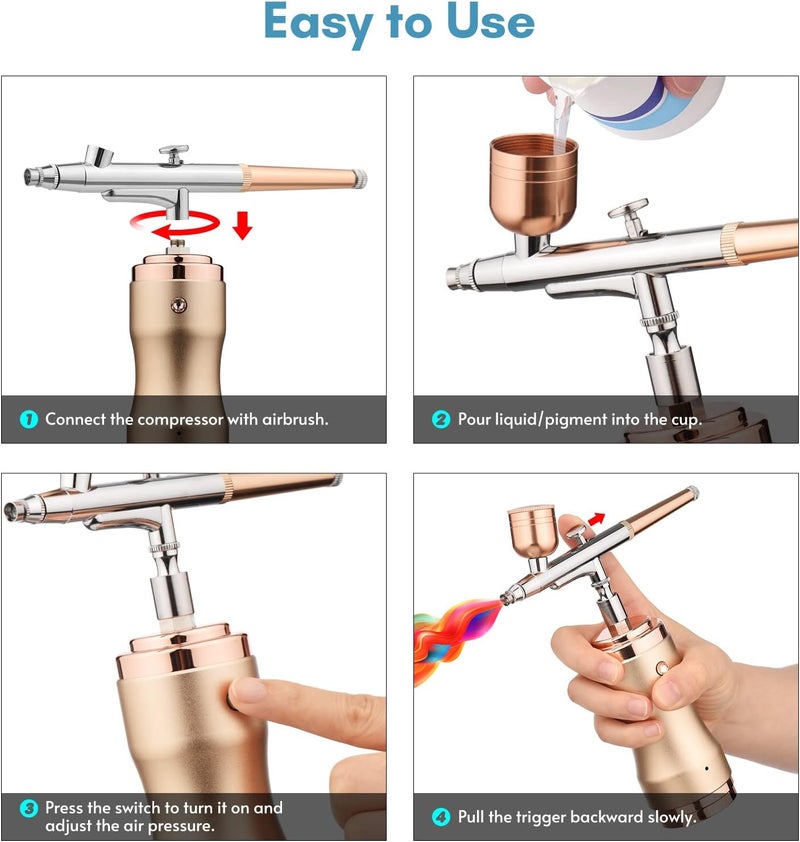 Easy to Use

1 Connect the compressor with airbrush.

2 Pour liquid/pigment into the cup.

3 Press the switch to turn it on and adjust the air pressure.

4 Pull the trigger backward slowly.