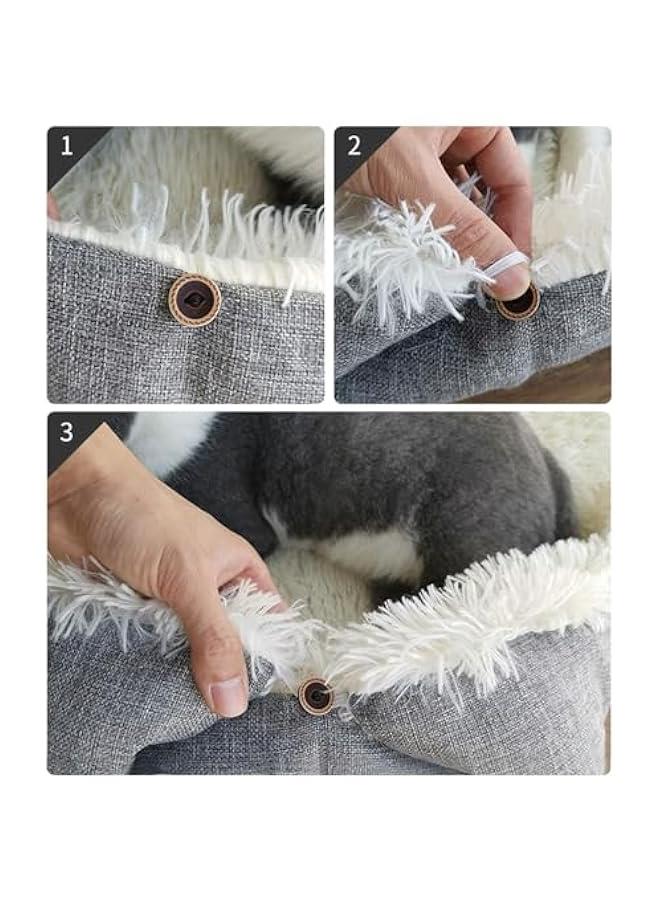 1

2

3