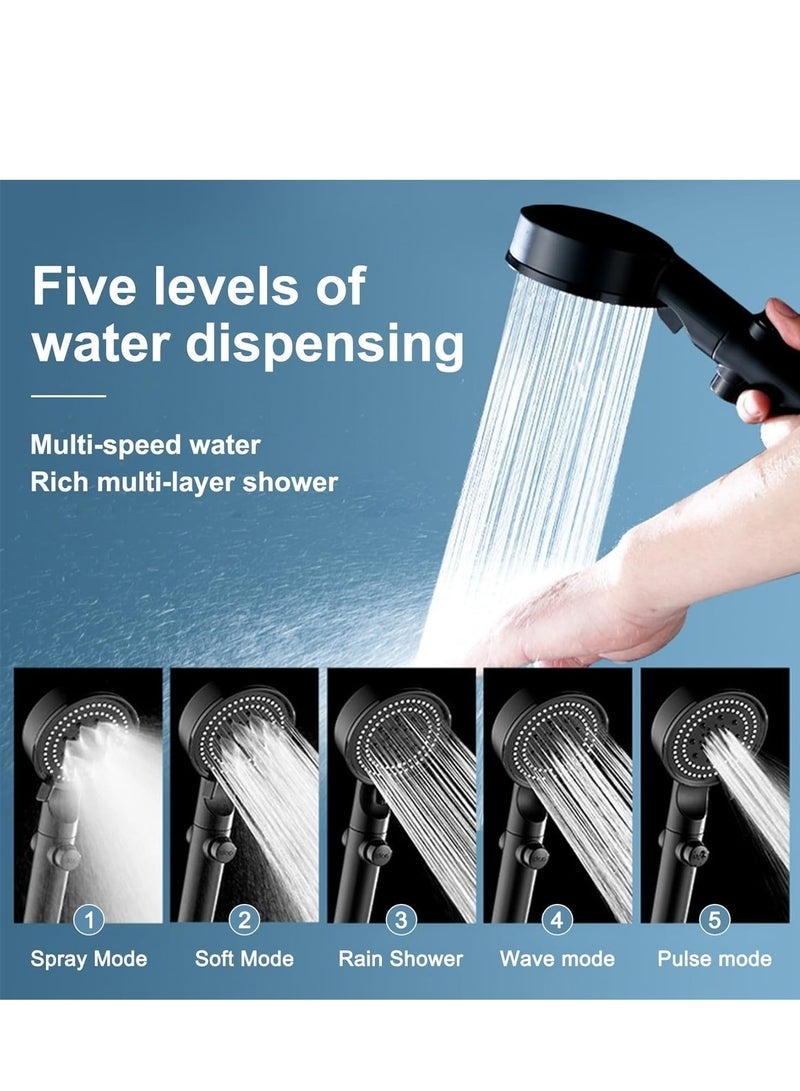 Five levels of water dispensing

Multi-speed water
Rich multi-layer shower

1 Spray Mode
2 Soft Mode
3 Rain Shower
4 Wave mode
5 Pulse mode