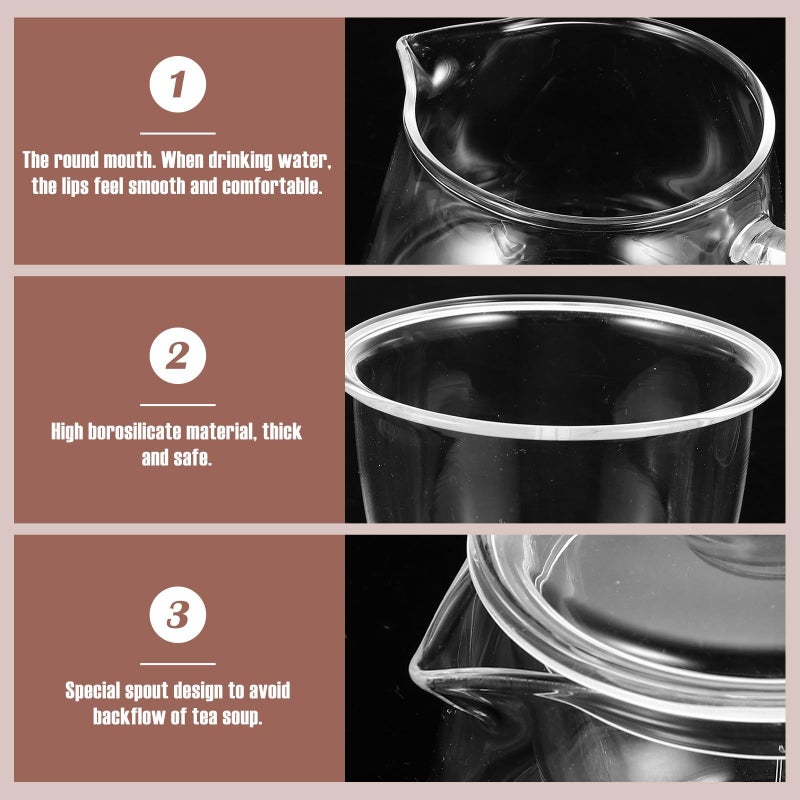 1

The round mouth. When drinking water, the lips feel smooth and comfortable.

2

High borosilicate material, thick and safe.

3

Special spout design to avoid backflow of tea soup.