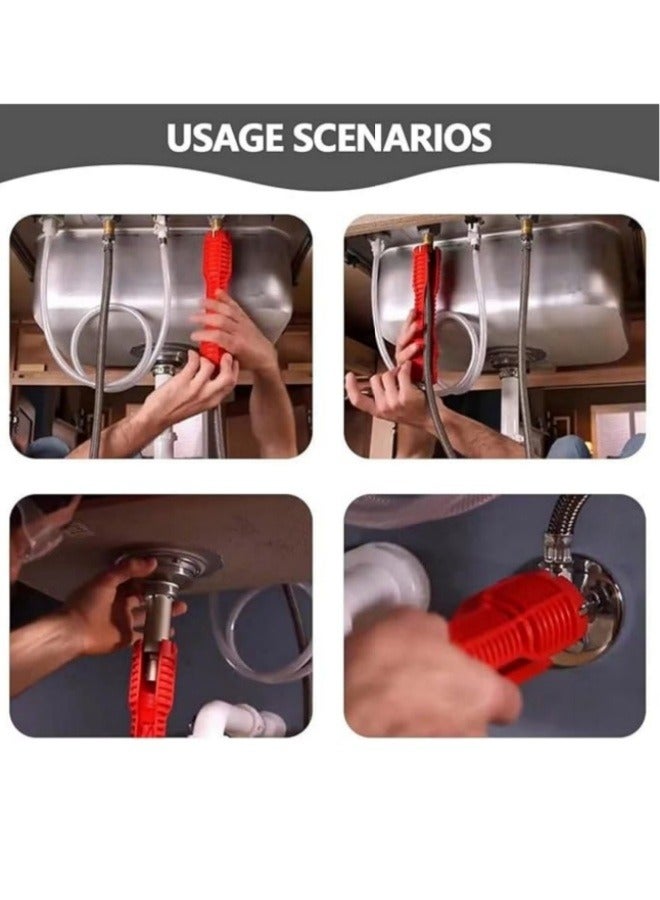 USAGE SCENARIOS