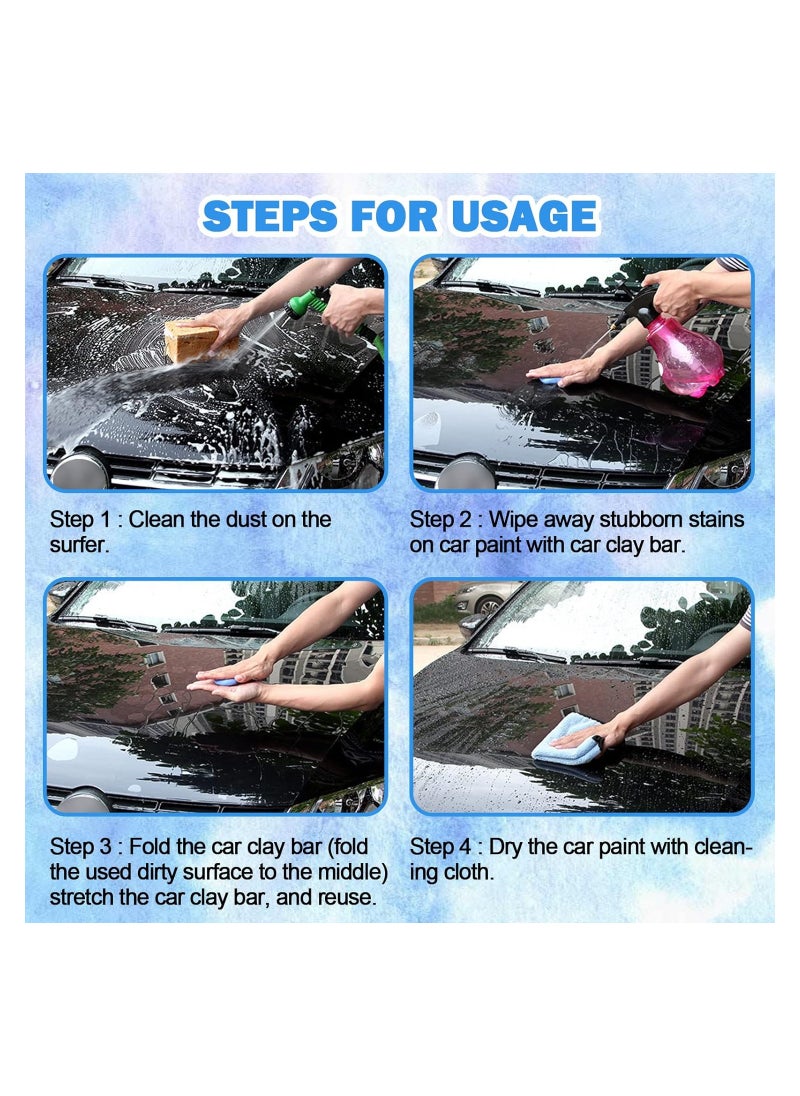 STEPS FOR USAGE

Step 1 : Clean the dust on the surfer.

Step 2 : Wipe away stubborn stains on car paint with car clay bar.

Step 3 : Fold the car clay bar (fold the used dirty surface to the middle) stretch the car clay bar, and reuse.

Step 4 : Dry the car paint with cleaning cloth.