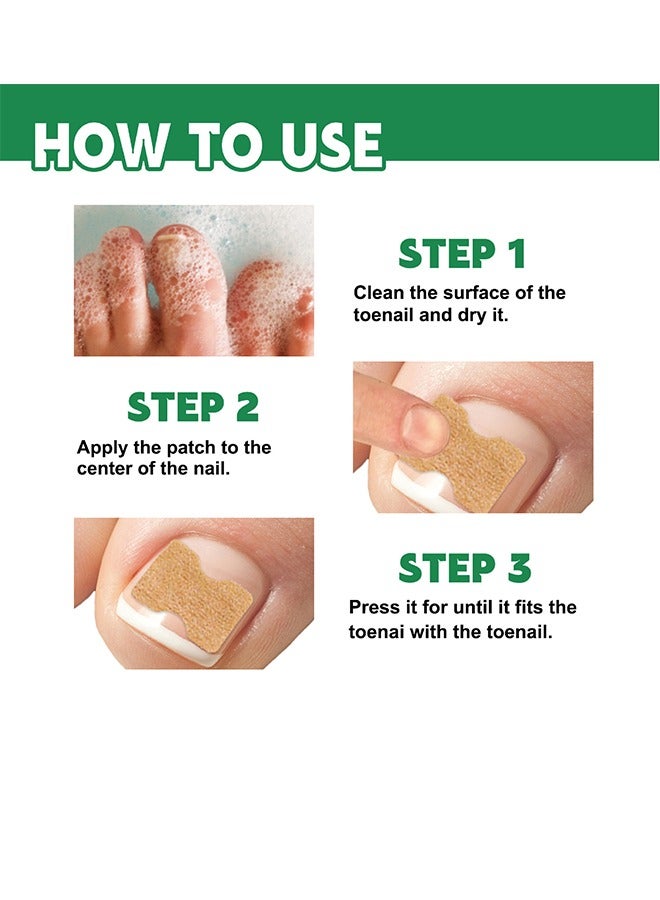 HOW TO USE

STEP 1

Clean the surface of the toenail and dry it.

STEP 2

Apply the patch to the center of the nail.

STEP 3

Press it for until it fits the toenai with the toenail.