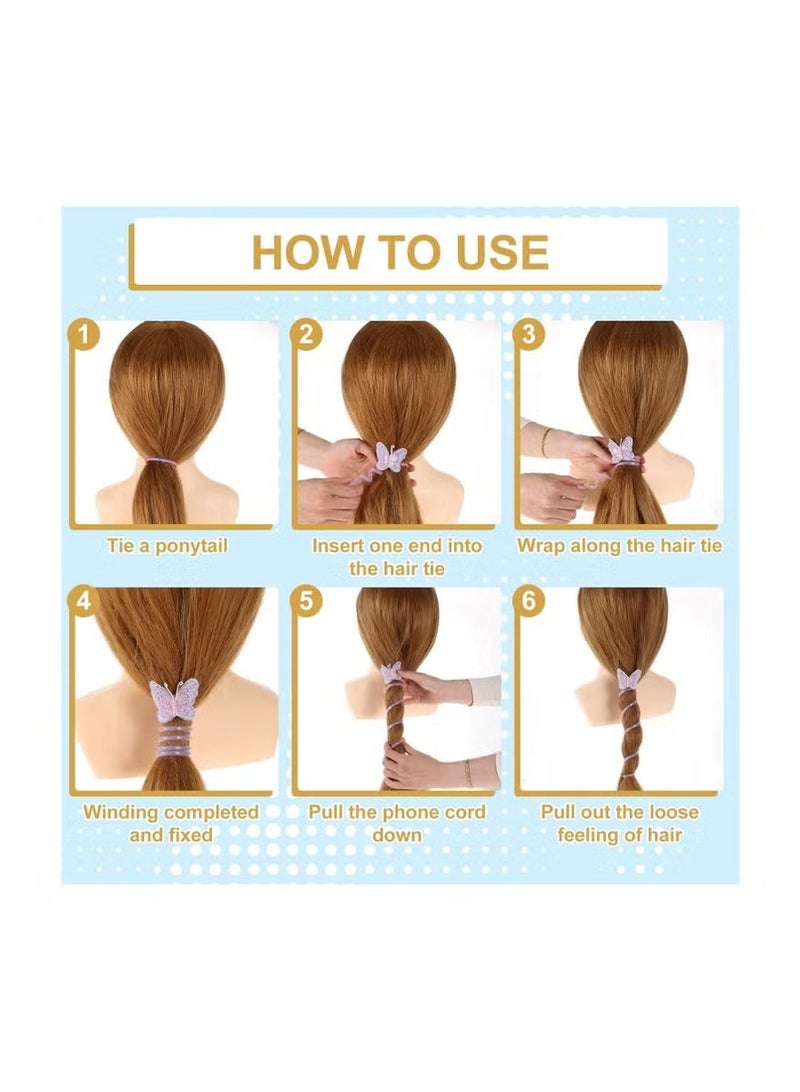 HOW TO USE

1
Tie a ponytail

2
Insert one end into the hair tie

3
Wrap along the hair tie

4
Winding completed and fixed

5
Pull the phone cord down

6
Pull out the loose feeling of hair