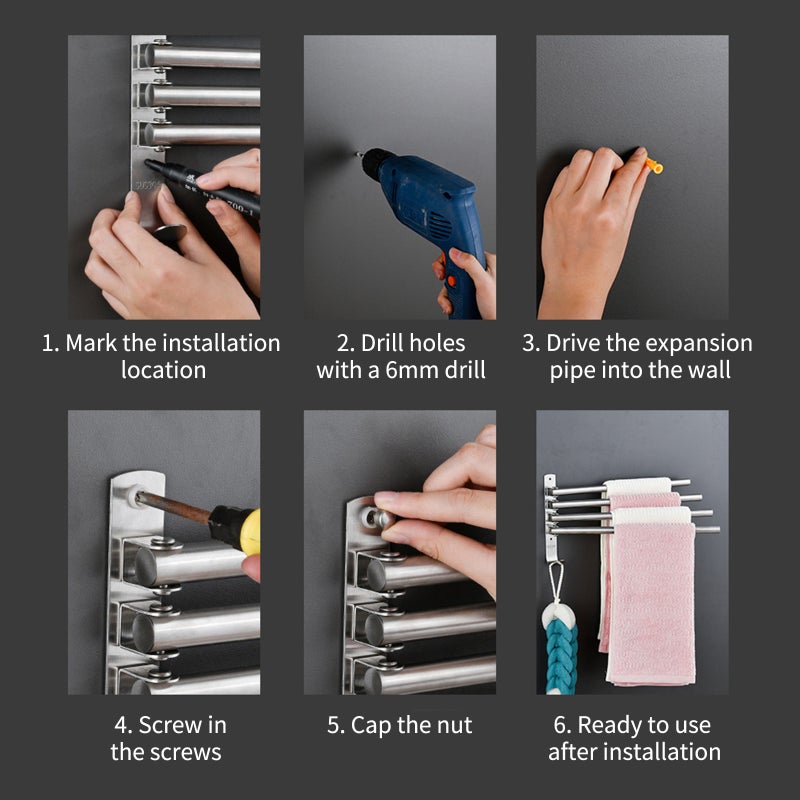 1. Mark the installation location

2. Drill holes with a 6mm drill

3. Drive the expansion pipe into the wall

4. Screw in the screws

5. Cap the nut

6. Ready to use after installation