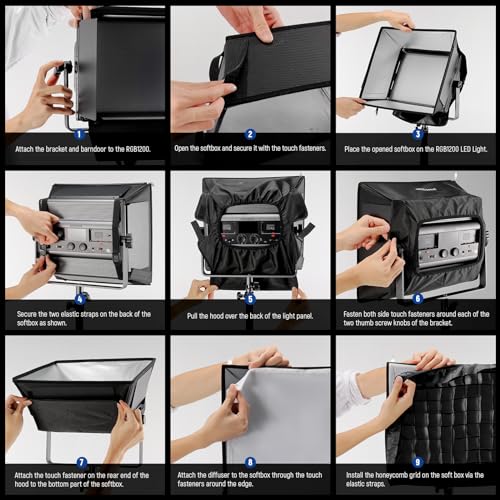 1
Attach the bracket and barndoor to the RGB1200.

2
Open the softbox and secure it with the touch fasteners.

3
Place the opened softbox on the RGB1200 LED Light.

4
Secure the two elastic straps on the back of the softbox as shown.

5
Pull the hood over the back of the light panel.

6
Fasten both side touch fasteners around each of the two thumb screw knobs of the bracket.

7
Attach the touch fastener on the rear end of the hood to the bottom part of the softbox.

8
Attach the diffuser to the softbox through the touch fasteners around the edge.

9
Install the honeycomb grid on the soft box via the elastic straps.