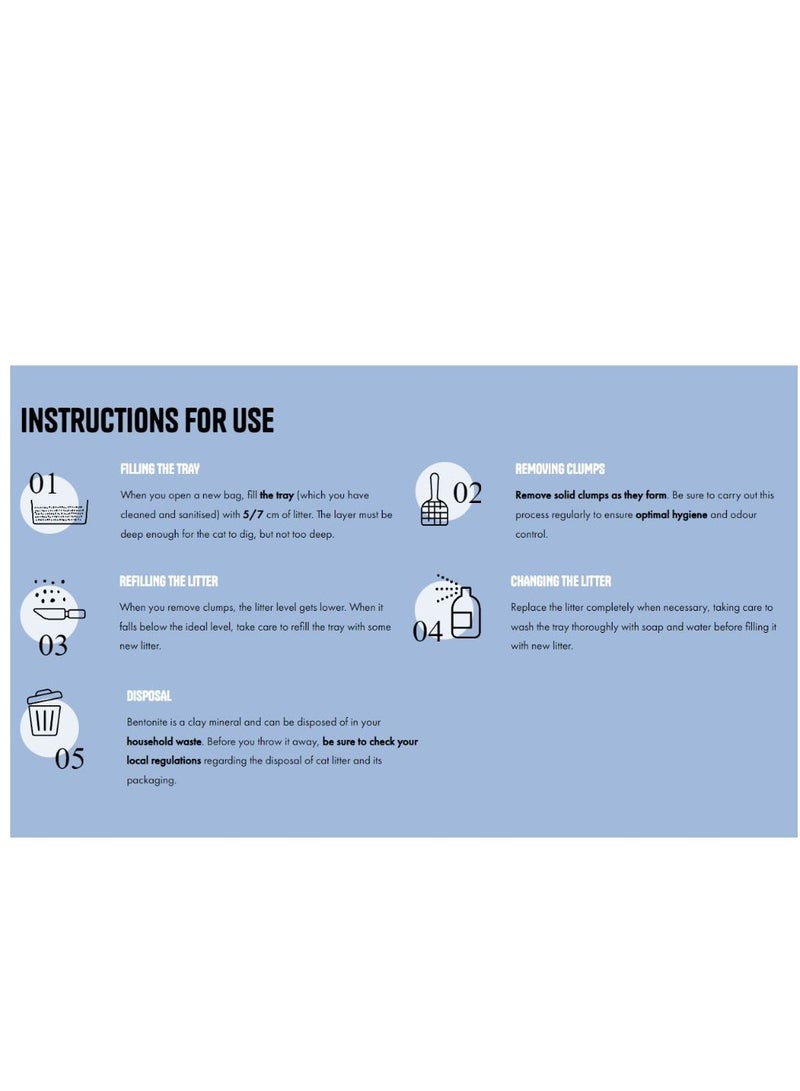 INSTRUCTIONS FOR USE

01

FILLING THE TRAY

When you open a new bag, fill the tray (which you have cleaned and sanitised) with 5/7 cm of litter. The layer must be deep enough for the cat to dig, but not too deep.

02

REMOVING CLUMPS

Remove solid clumps as they form. Be sure to carry out this process regularly to ensure optimal hygiene and odour control.

03

REFILLING THE LITTER

When you remove clumps, the litter level gets lower. When it falls below the ideal level, take care to refill the tray with some new litter.

04

CHANGING THE LITTER

Replace the litter completely when necessary, taking care to wash the tray thoroughly with soap and water before filling it with new litter.

05

DISPOSAL

Bentonite is a clay mineral and can be disposed of in your household waste. Before you throw it away, be sure to check your local regulations regarding the disposal of cat litter and its packaging.